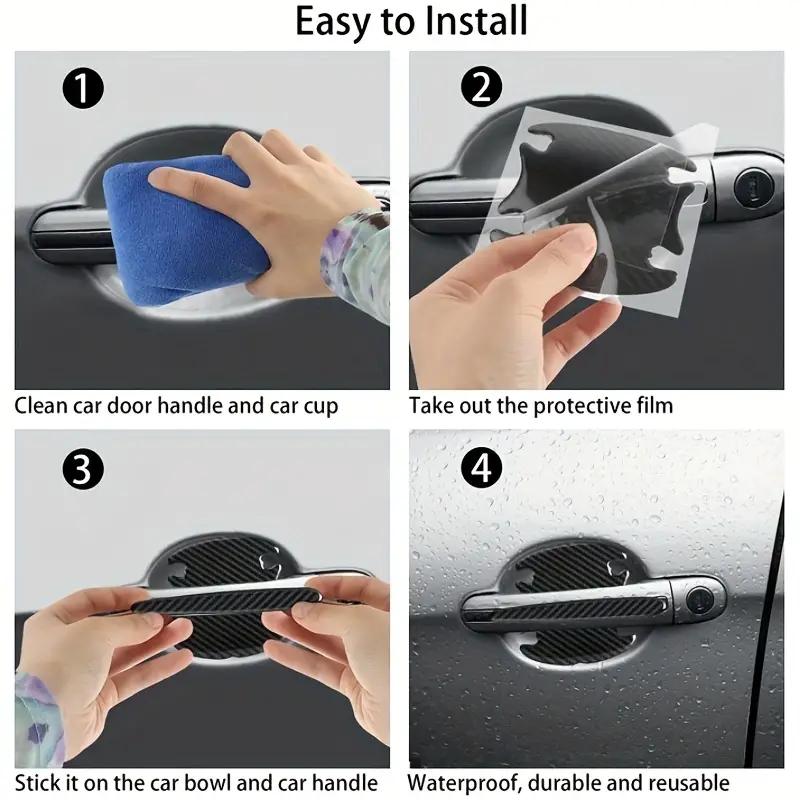 Easy to Install

1

Clean car door handle and car cup

2

Take out the protective film

3

Stick it on the car bowl and car handle

4

Waterproof, durable and reusable