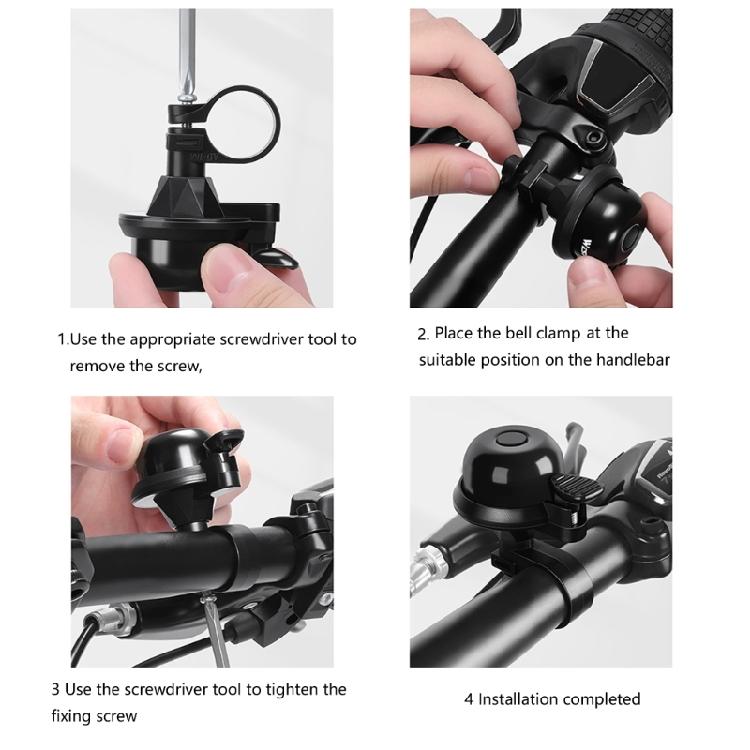 1.Use the appropriate screwdriver tool to remove the screw,

2. Place the bell clamp at the suitable position on the handlebar

3 Use the screwdriver tool to tighten the fixing screw

4 Installation completed