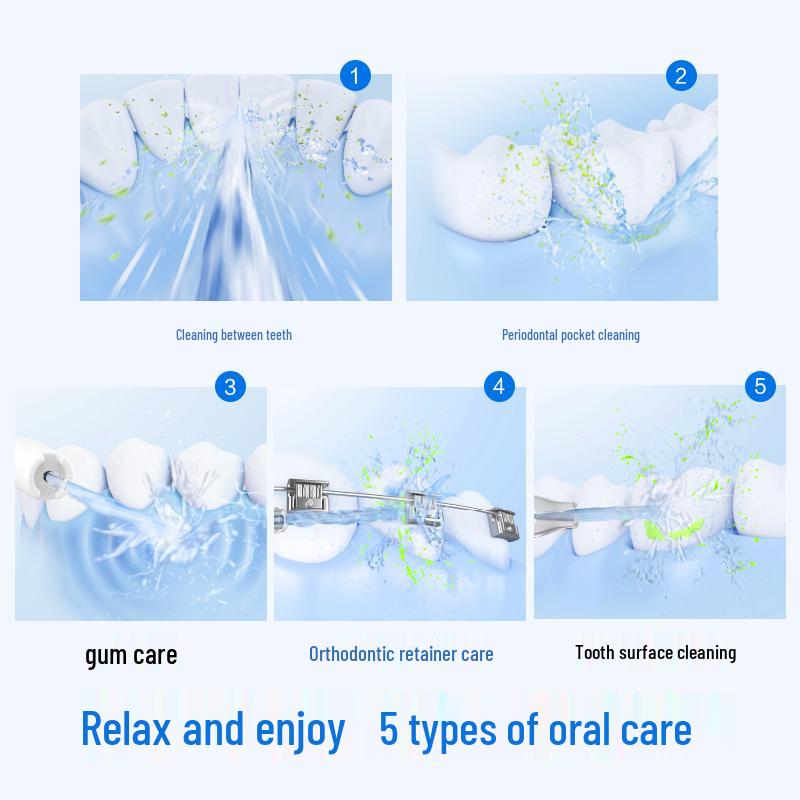 1

2

Cleaning between teeth

Periodontal pocket cleaning

3

4

5

gum care

Orthodontic retainer care

Tooth surface cleaning

Relax and enjoy 5 types of oral care