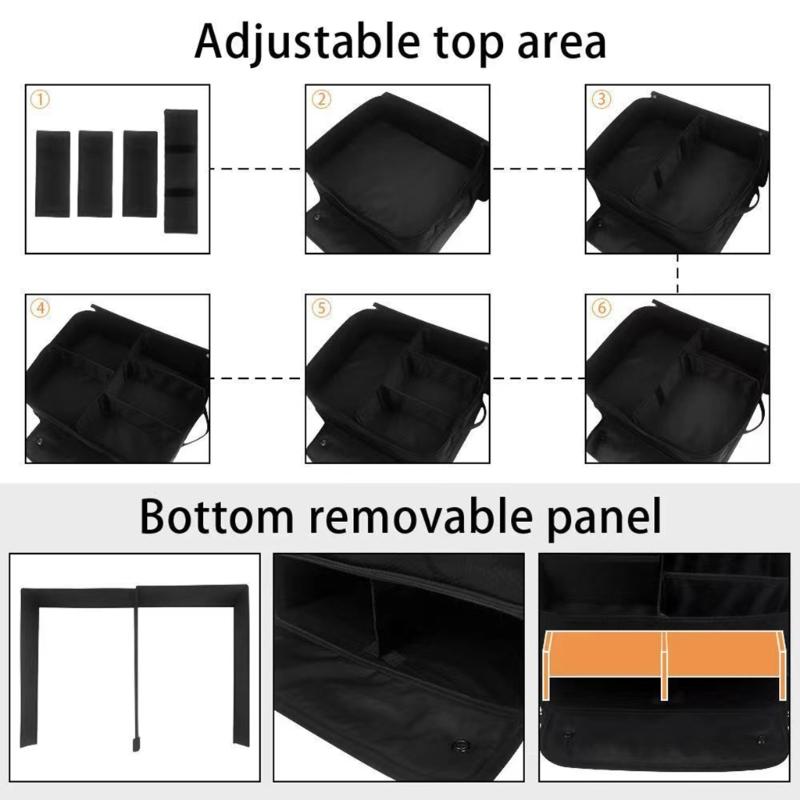 Adjustable top area

①

②

③

④

⑤

⑥

Bottom removable panel