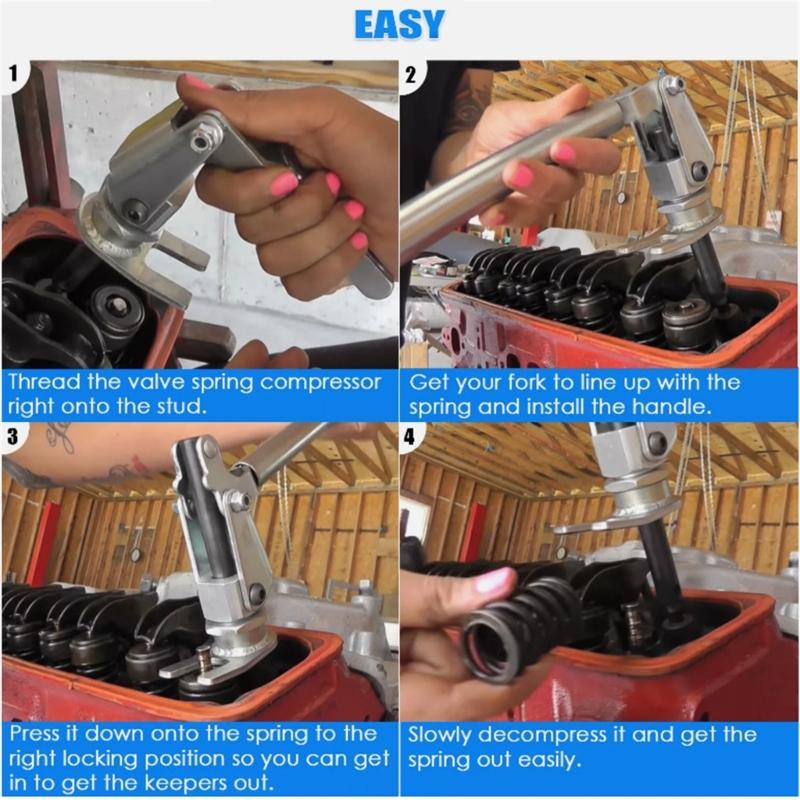 EASY

1

Thread the valve spring compressor right onto the stud.

2

Get your fork to line up with the spring and install the handle.

3

Press it down onto the spring to the right locking position so you can get in to get the keepers out.

4

Slowly decompress it and get the spring out easily.