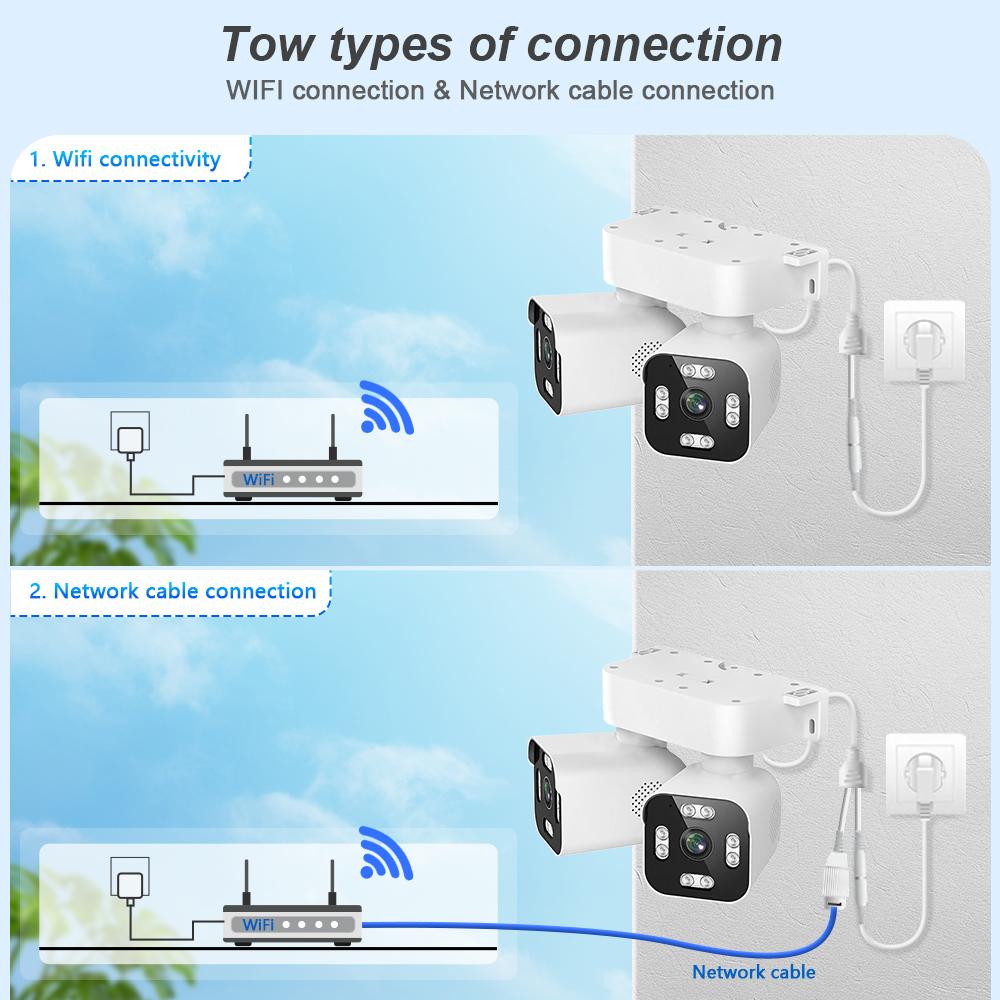 Tow types of connection
WIFI connection & Network cable connection

1. Wifi connectivity

WiFi

2. Network cable connection

WiFi

Network cable