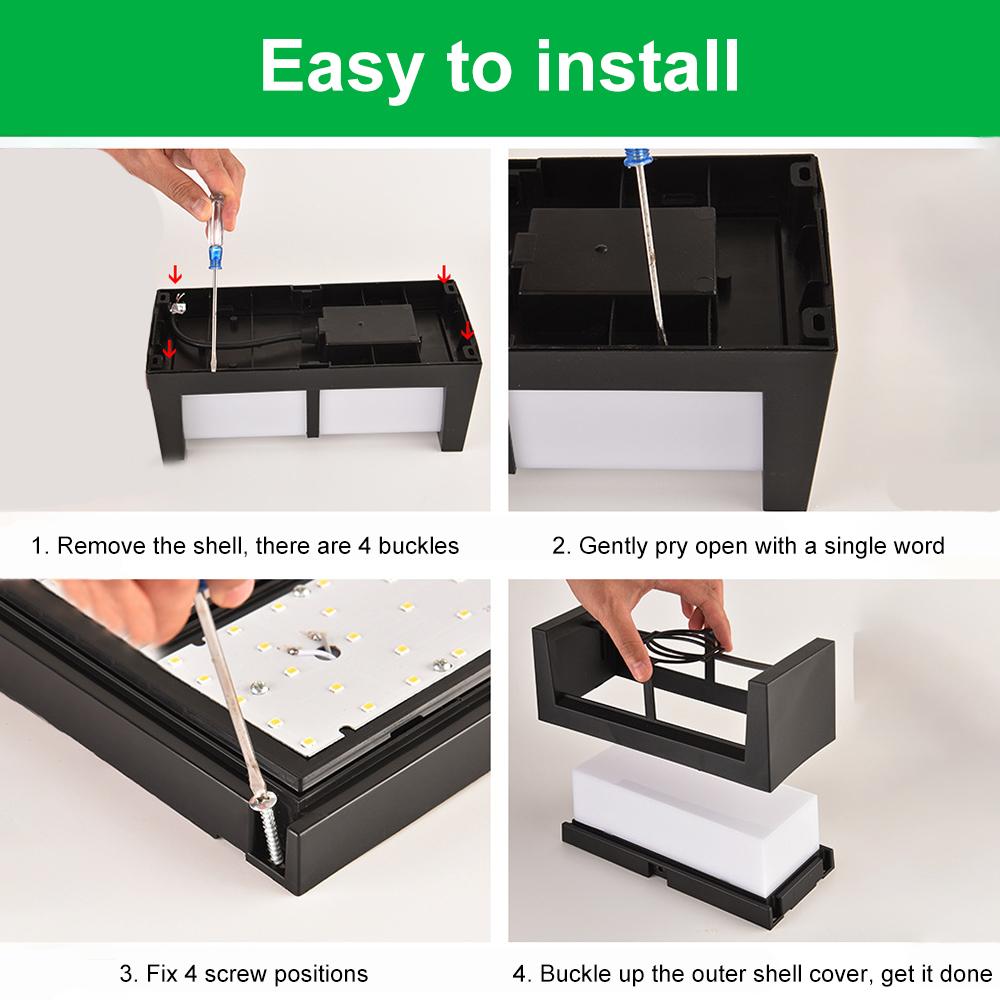 Easy to install

1. Remove the shell, there are 4 buckles

2. Gently pry open with a single word

3. Fix 4 screw positions

4. Buckle up the outer shell cover, get it done