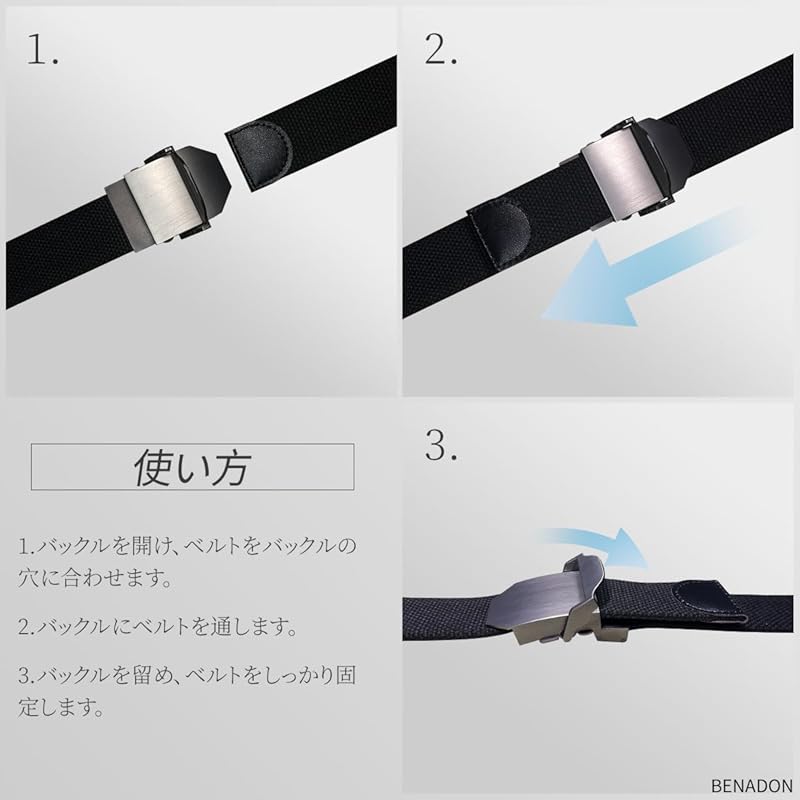 1.

2.

使い方

1.バックルを開け、ベルトをバックルの穴に合わせます。

2.バックルにベルトを通します。

3.バックルを留め、ベルトをしっかり固定します。

3.

BENADON