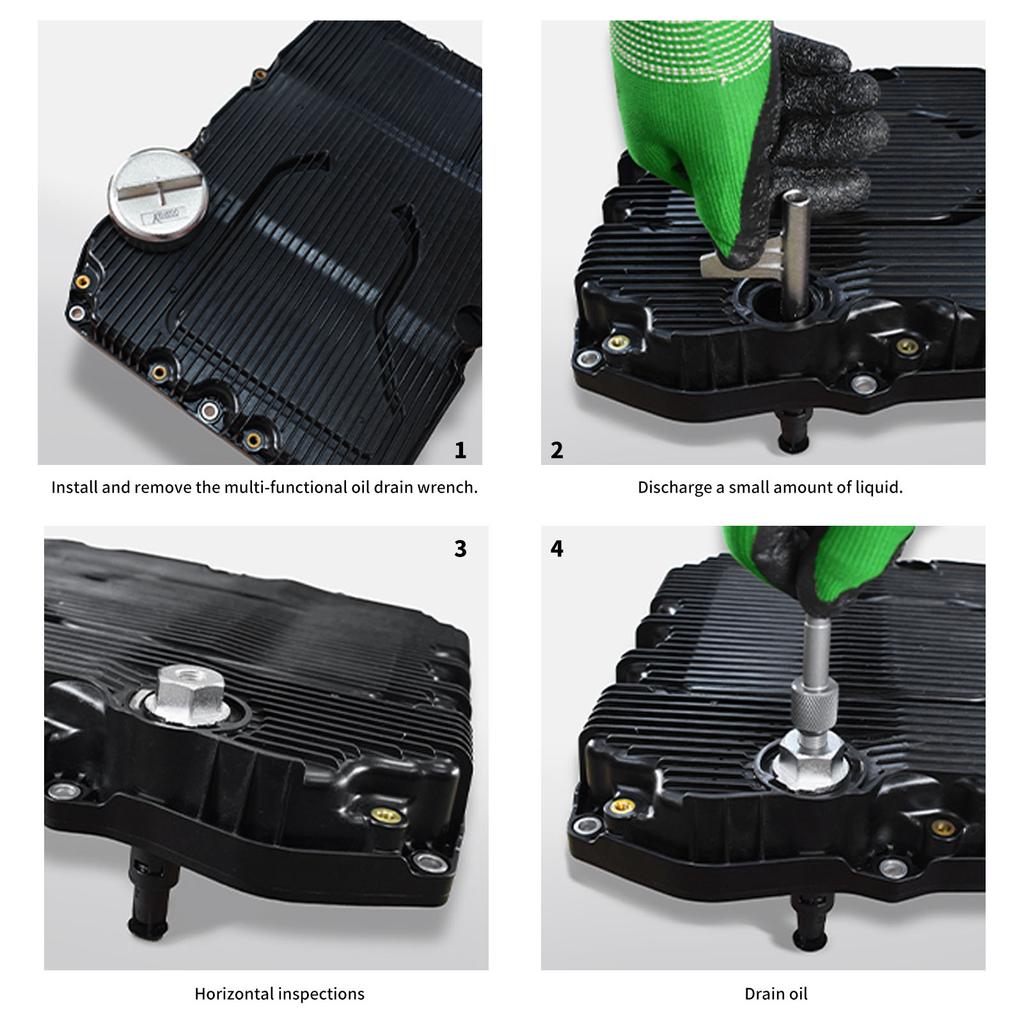 1

Install and remove the multi-functional oil drain wrench.

2

Discharge a small amount of liquid.

3

Horizontal inspections

4

Drain oil