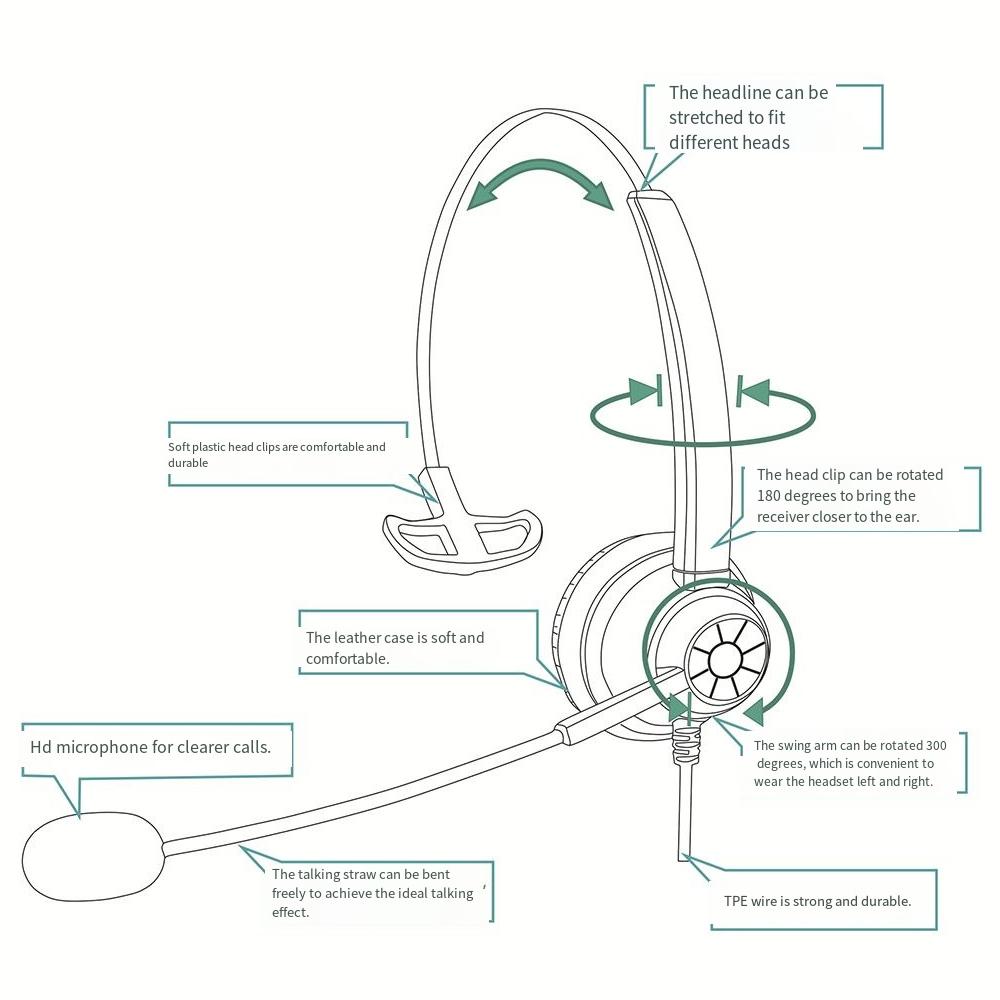 The headline can be stretched to fit different heads

Soft plastic head clips are comfortable and durable

The head clip can be rotated 180 degrees to bring the receiver closer to the ear.

The leather case is soft and comfortable.

Hd microphone for clearer calls.

The swing arm can be rotated 300 degrees, which is convenient to wear the headset left and right.

The talking straw can be bent freely to achieve the ideal talking effect.

TPE wire is strong and durable.