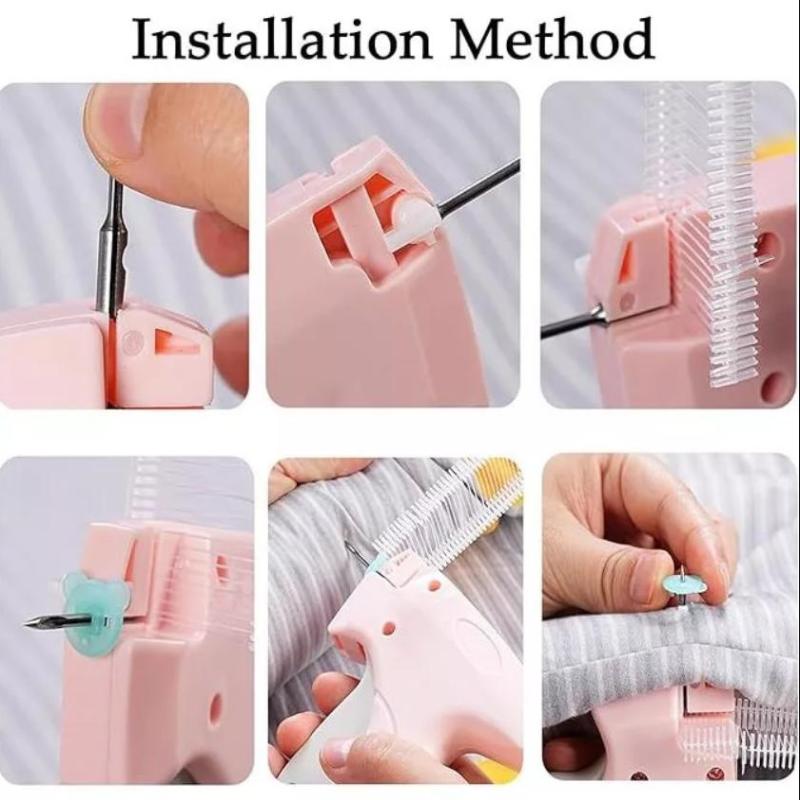 Installation Method