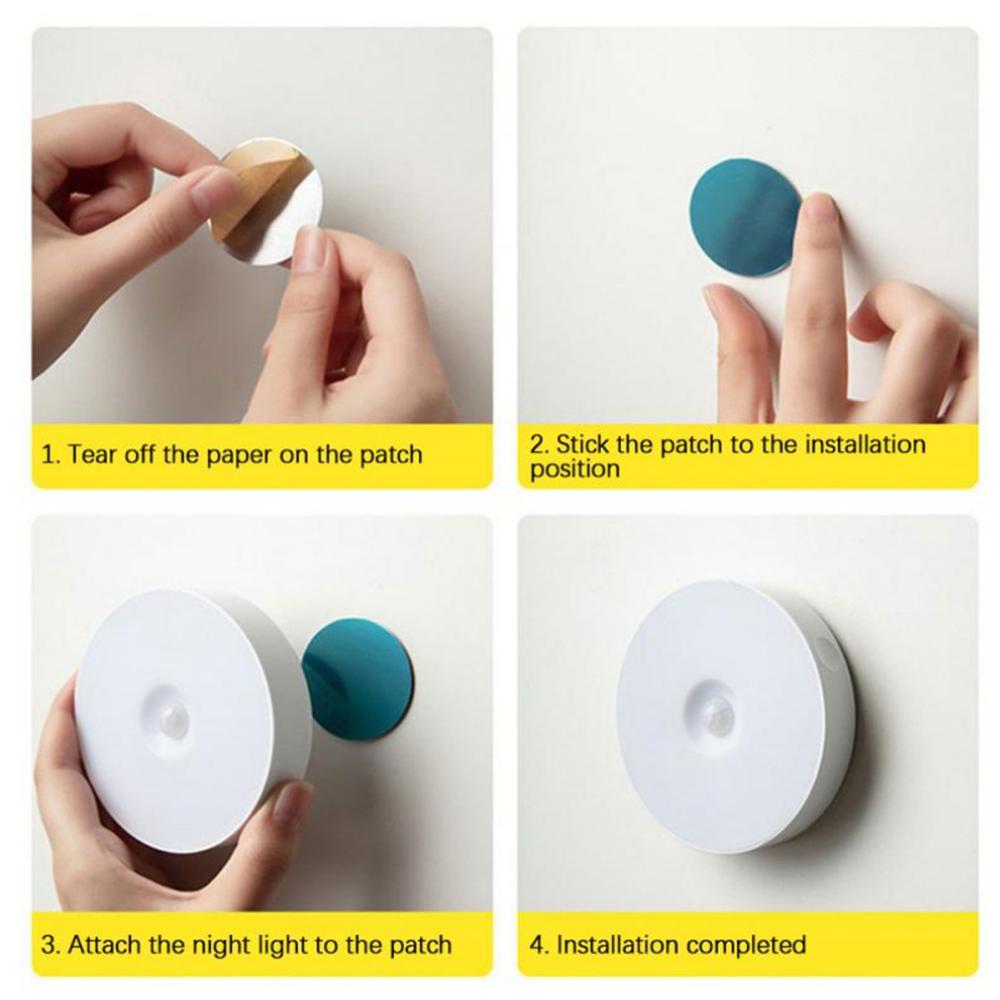 1. Tear off the paper on the patch

2. Stick the patch to the installation position

3. Attach the night light to the patch

4. Installation completed