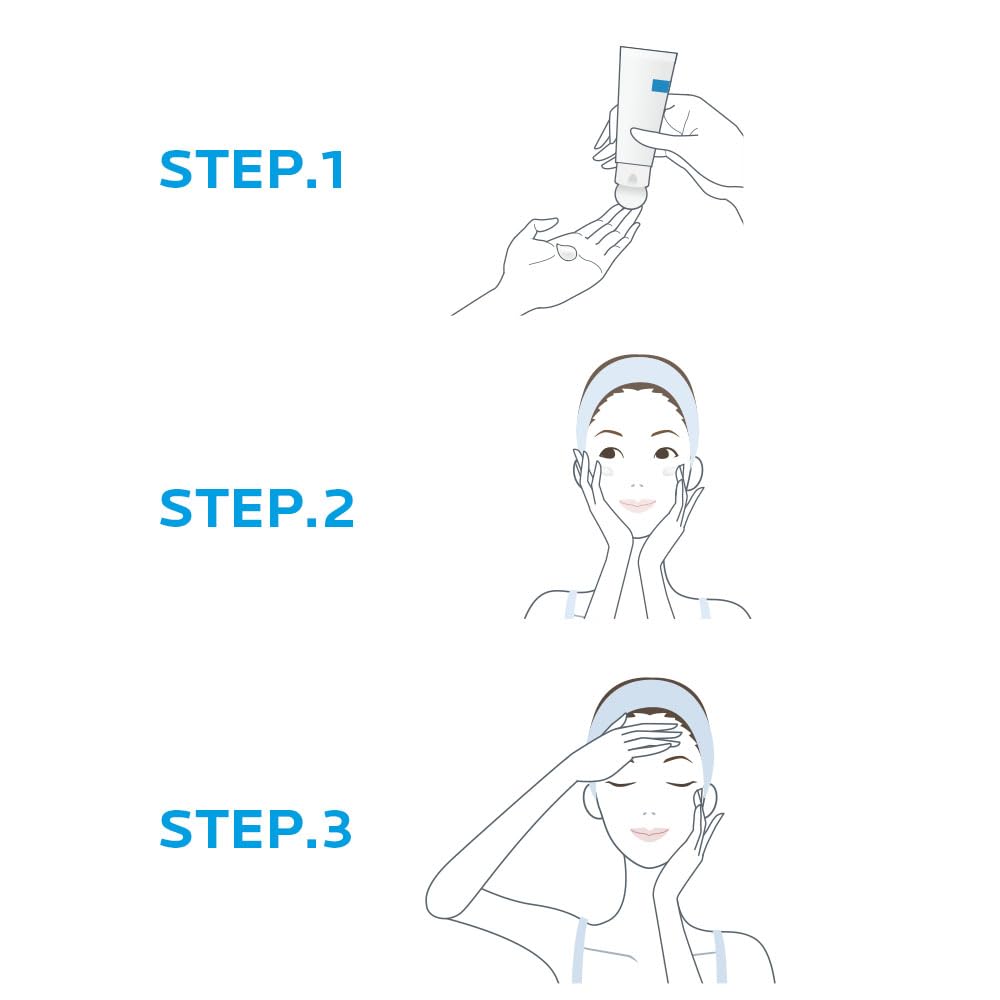 STEP.1

STEP.2

STEP.3