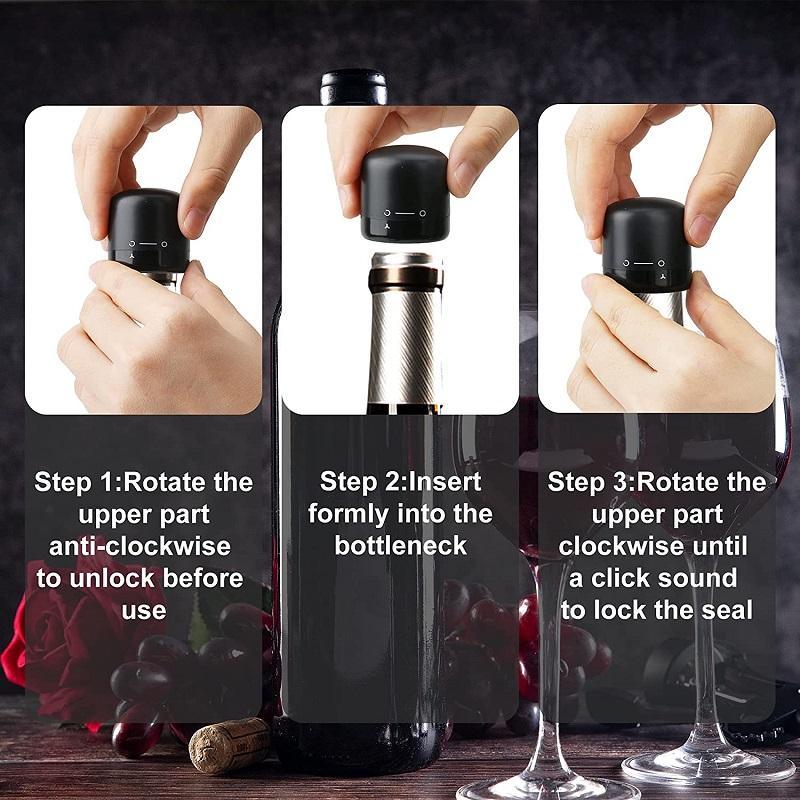 Step 1:Rotate the upper part anti-clockwise to unlock before use

Step 2:Insert formly into the bottleneck

Step 3:Rotate the upper part clockwise until a click sound to lock the seal