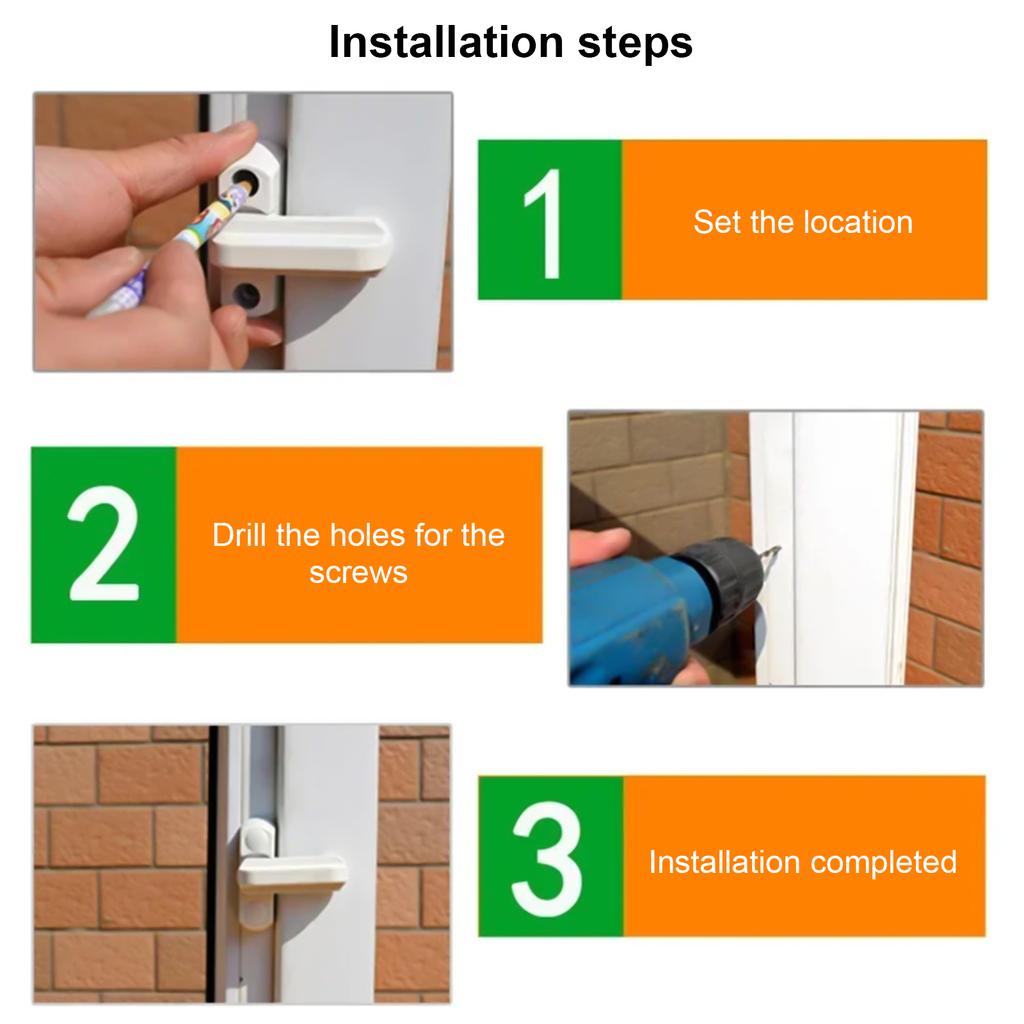 Installation steps

1

Set the location

2

Drill the holes for the screws

3

Installation completed