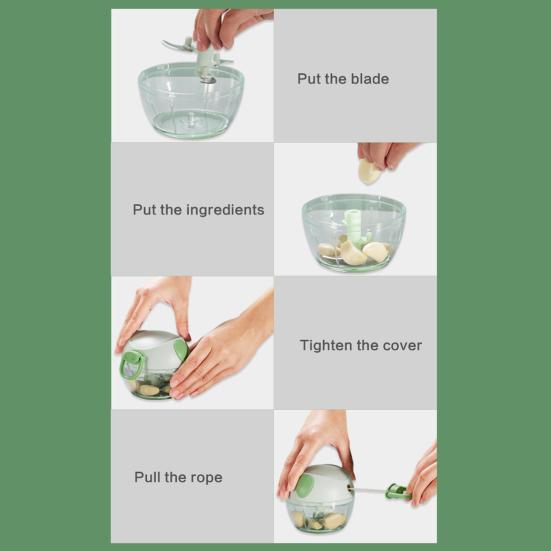 Put the blade

Put the ingredients

Tighten the cover

Pull the rope