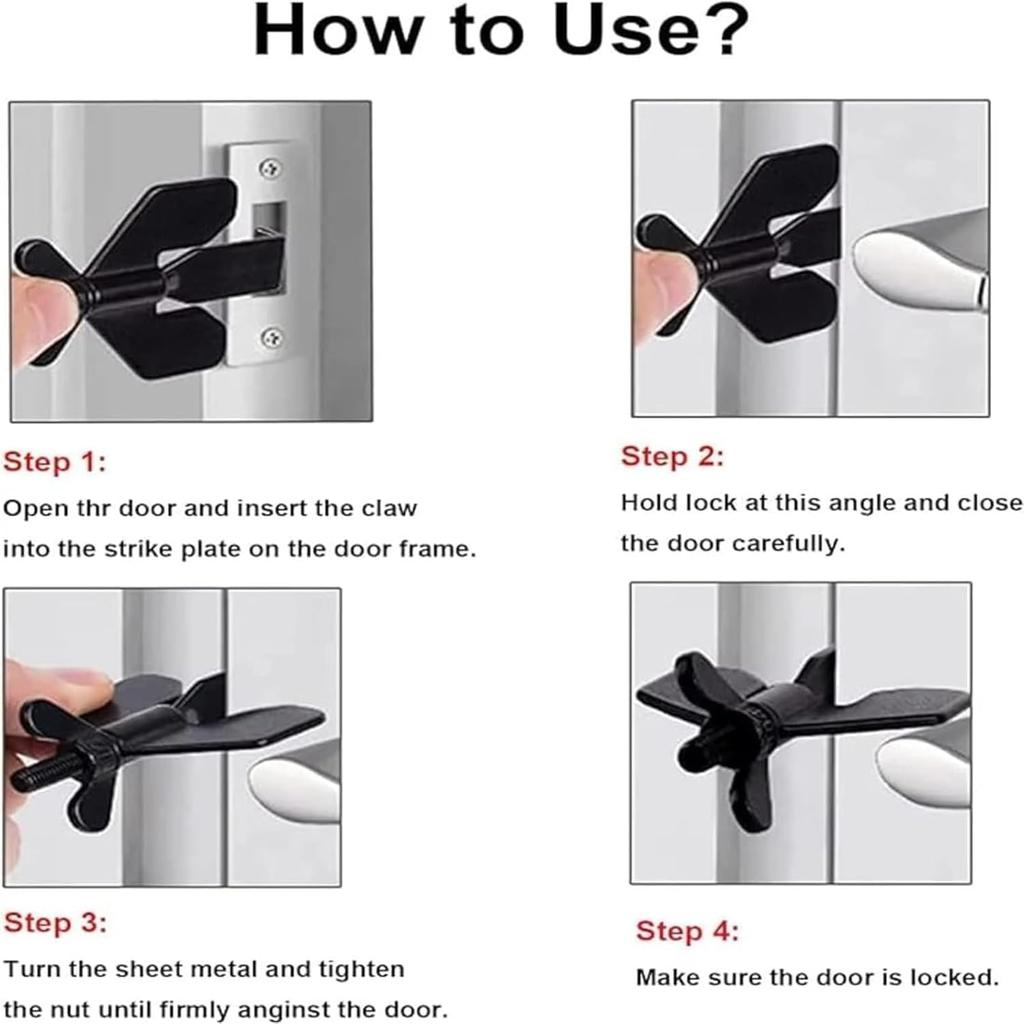 How to Use?

Step 1:
Open thr door and insert the claw into the strike plate on the door frame.

Step 2:
Hold lock at this angle and close the door carefully.

Step 3:
Turn the sheet metal and tighten the nut until firmly anginst the door.

Step 4:
Make sure the door is locked.