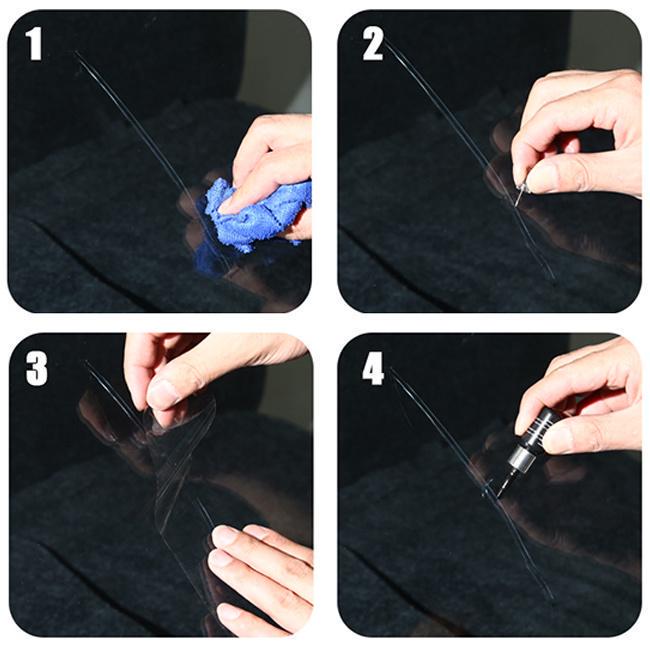 1

2

3

4