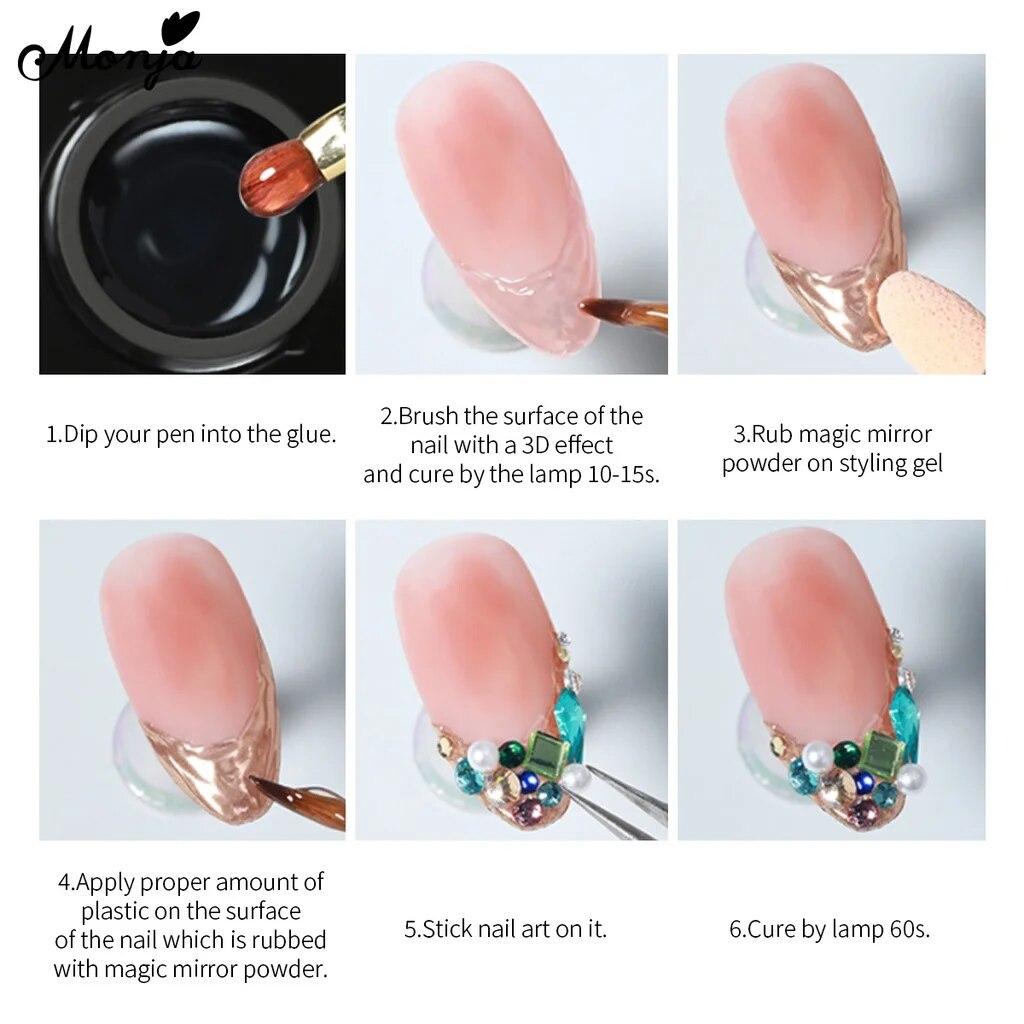 Monja

1.Dip your pen into the glue.

2.Brush the surface of the nail with a 3D effect and cure by the lamp 10-15s.

3.Rub magic mirror powder on styling gel

4.Apply proper amount of plastic on the surface of the nail which is rubbed with magic mirror powder.

5.Stick nail art on it.

6.Cure by lamp 60s.