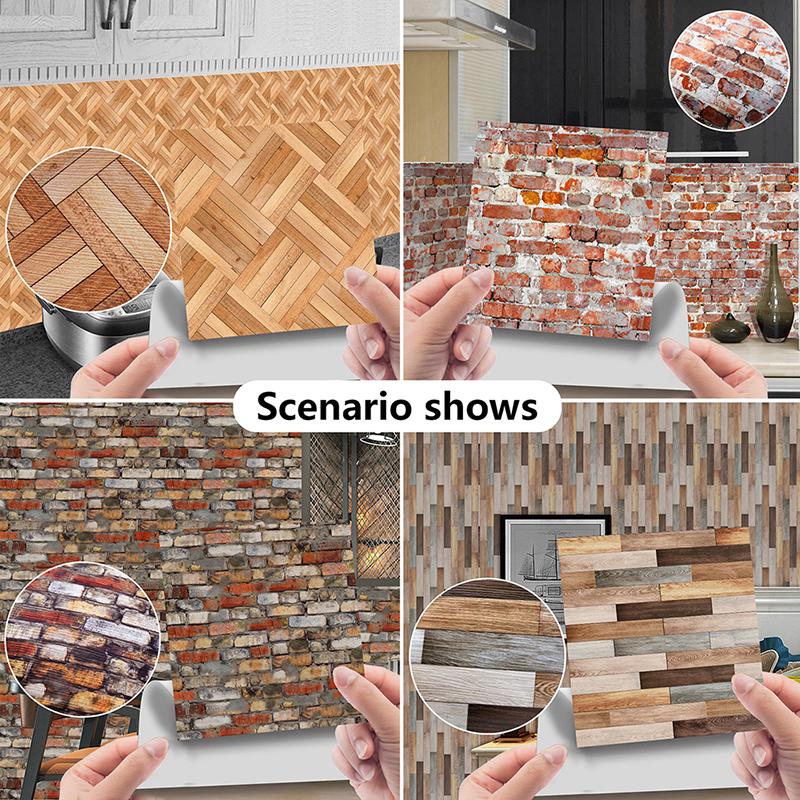 Scenario shows