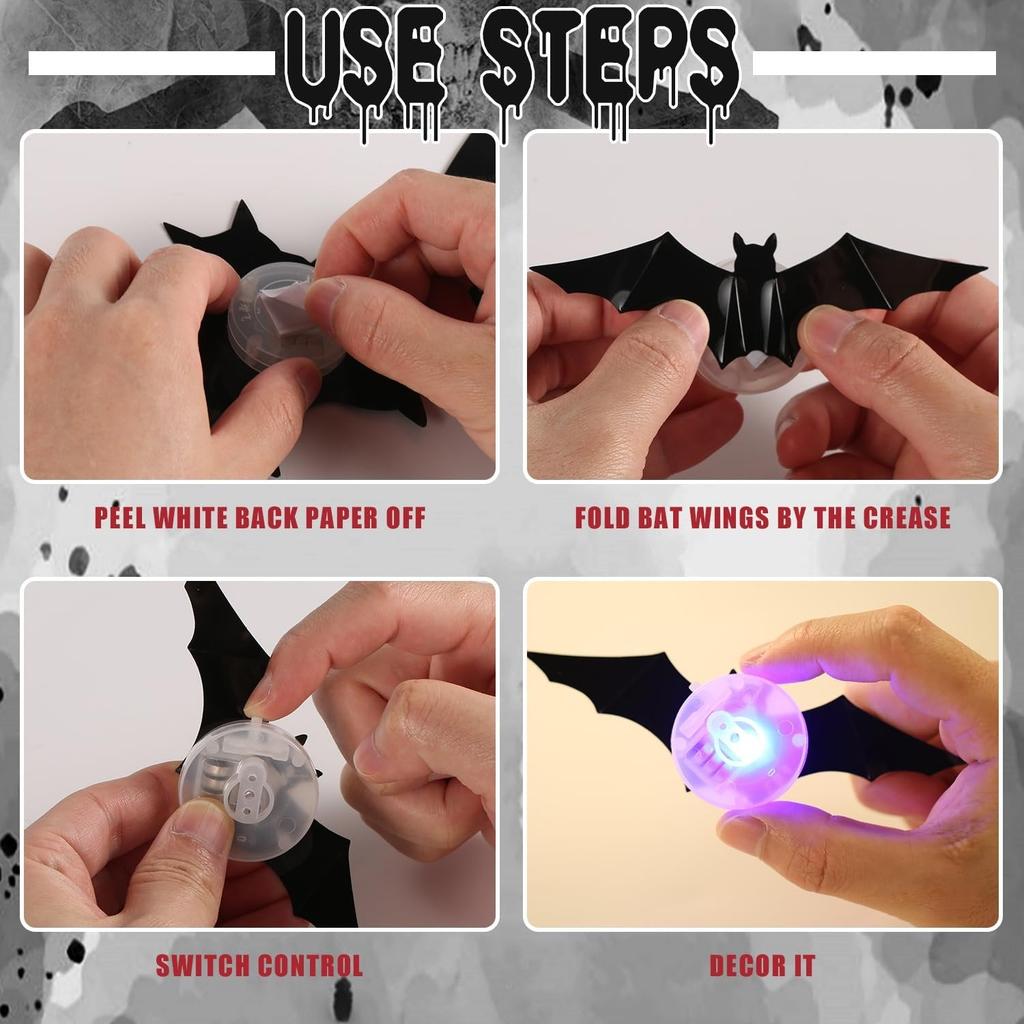 USE STEPS

PEEL WHITE BACK PAPER OFF

FOLD BAT WINGS BY THE CREASE

SWITCH CONTROL

DECOR IT