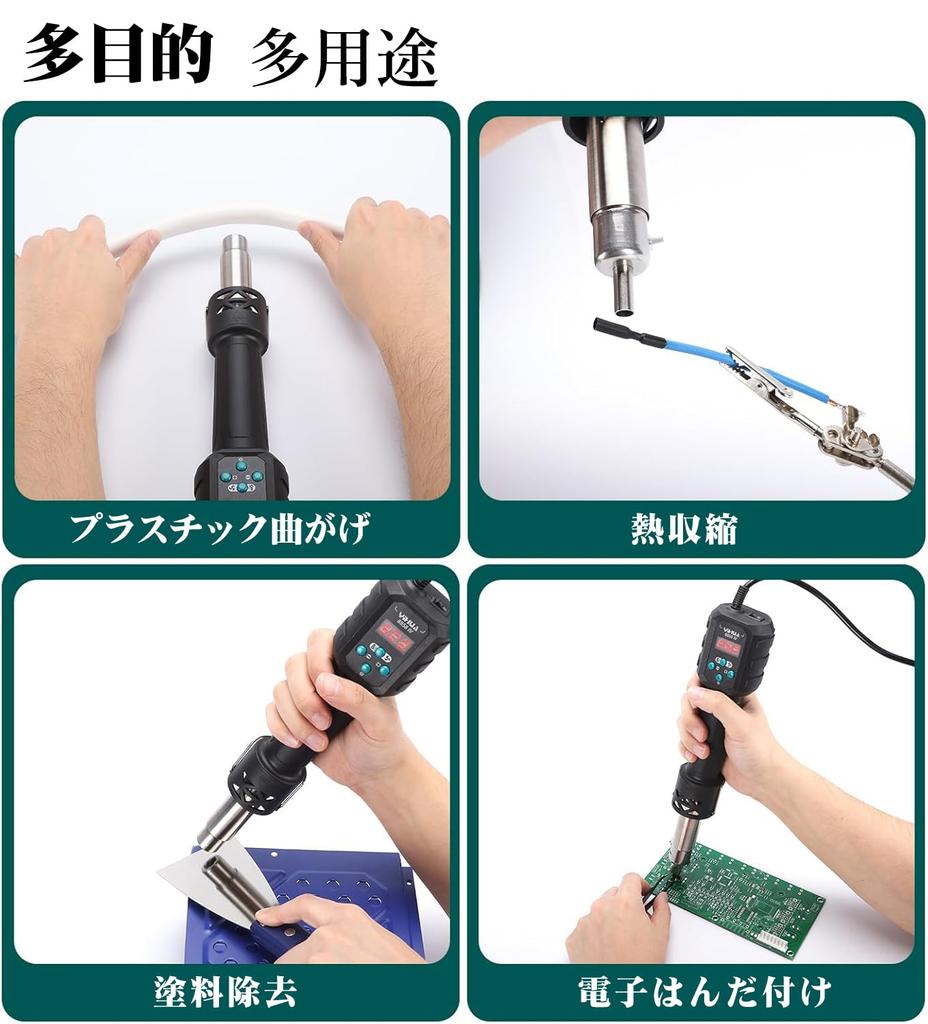 多目的　多用途

プラスチック曲がげ

熱収縮

塗料除去

電子はんだ付け