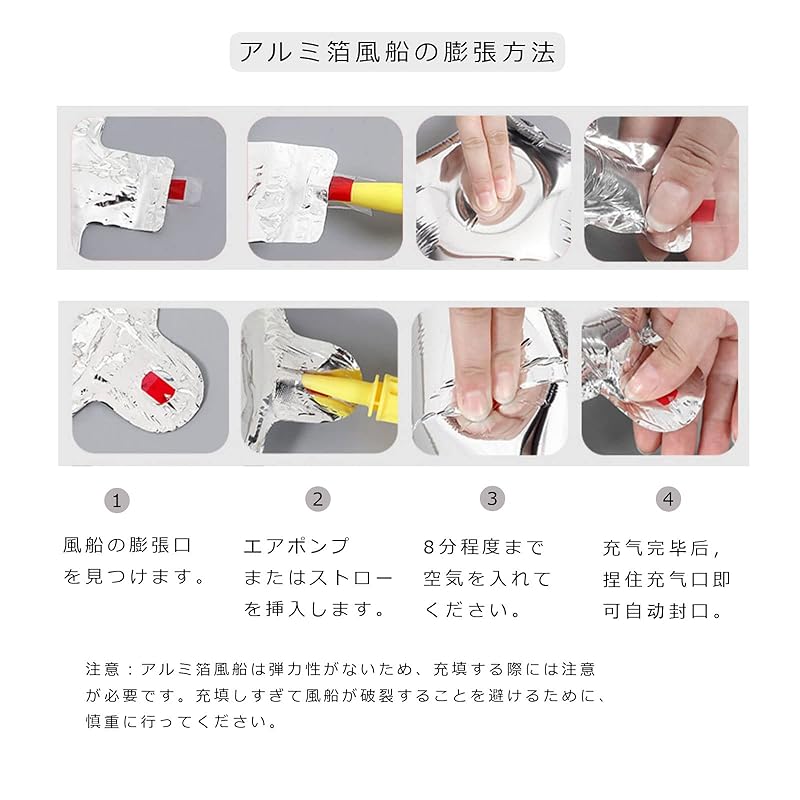 アルミ箔風船の膨張方法

1

風船の膨張口を見つけます。

2

エアポンプまたはストローを挿入します。

3

8分程度まで空気を入れてください。

4

充气完毕后，捏住充气口即可自动封口。

注意：アルミ箔風船は弾力性がないため、充填する際には注意が必要です。充填しすぎて風船が破裂することを避けるために、慎重に行ってください。