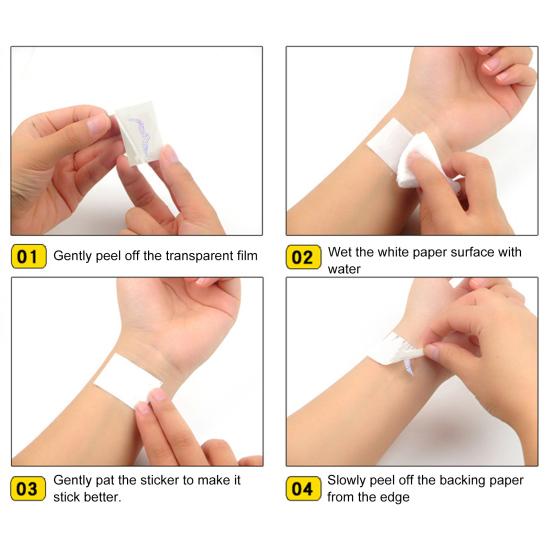 01 Gently peel off the transparent film

02 Wet the white paper surface with water

03 Gently pat the sticker to make it stick better.

04 Slowly peel off the backing paper from the edge