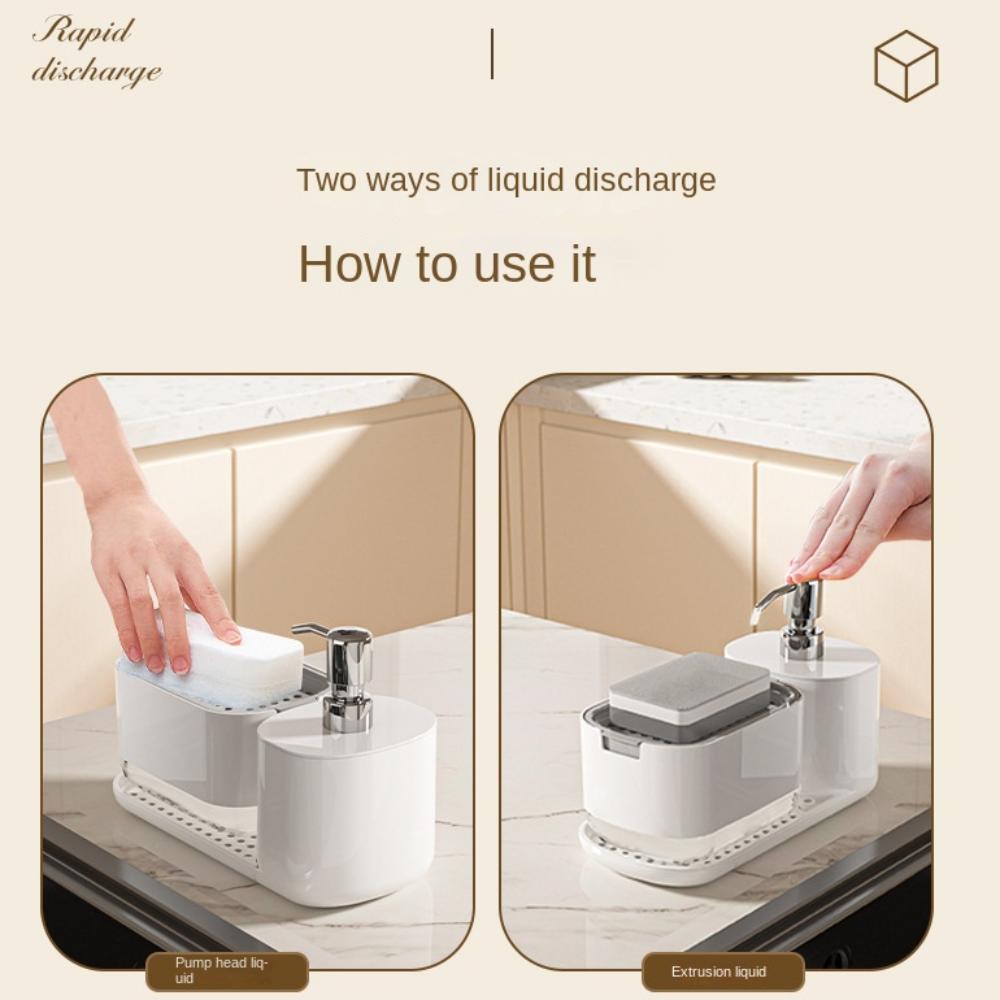 Rapid discharge

Two ways of liquid discharge

How to use it

Pump head liquid

Extrusion liquid