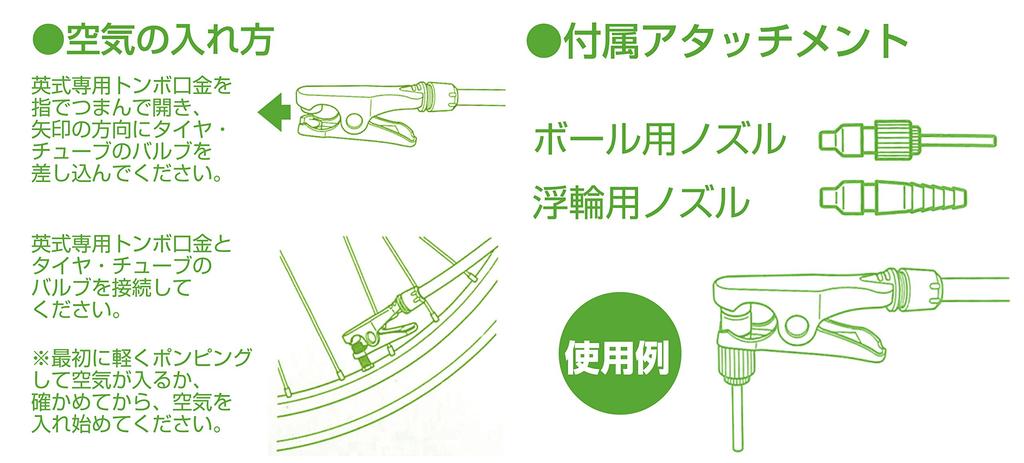 ●空気の入れ方

英式専用トンボ口金を指でつまんで開き、矢印の方向にタイヤ・チューブのバルブを差し込んでください。

英式専用トンボ口金とタイヤ・チューブのバルブを接続してください。

※最初に軽くポンピングして空気が入るか、確かめてから、空気を入れ始めてください。

●付属アタッチメント

ボール用ノズル

浮輪用ノズル

使用例