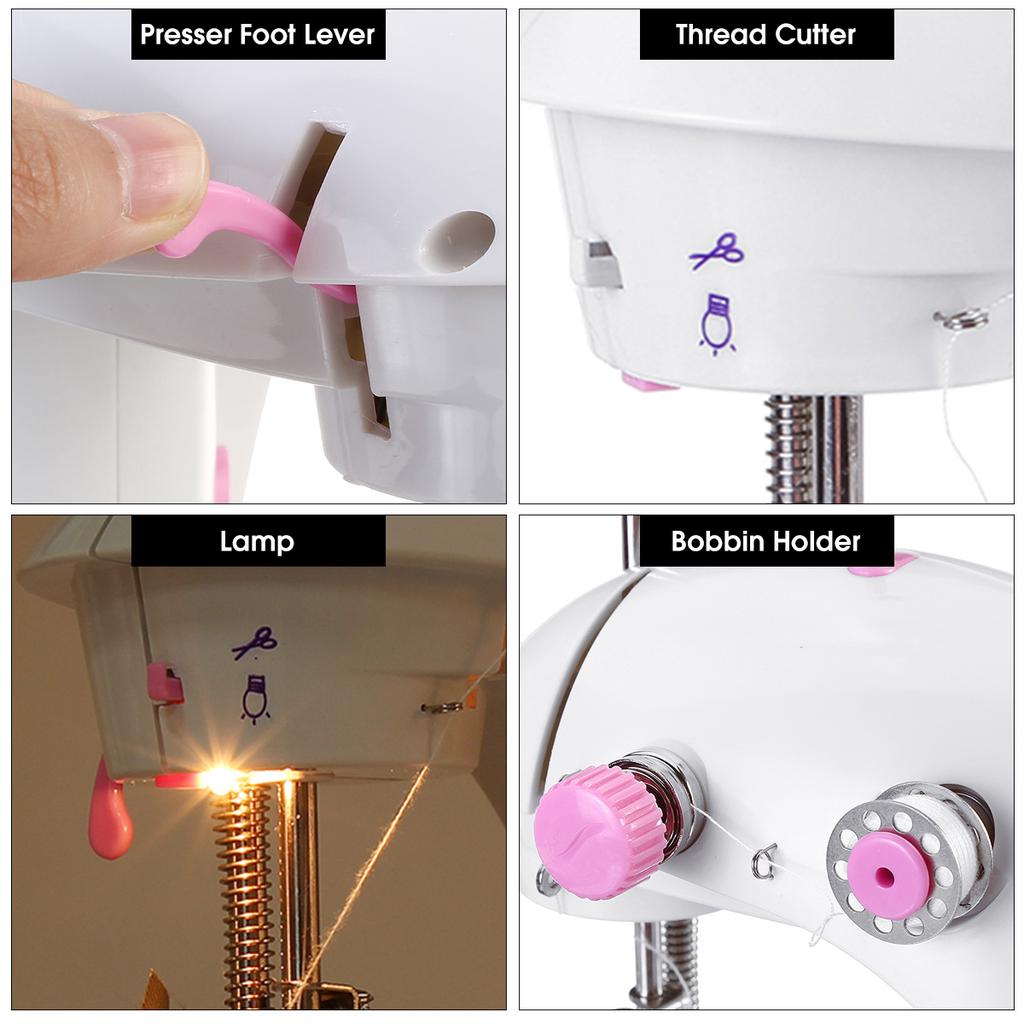 Presser Foot Lever

Thread Cutter

Lamp

Bobbin Holder