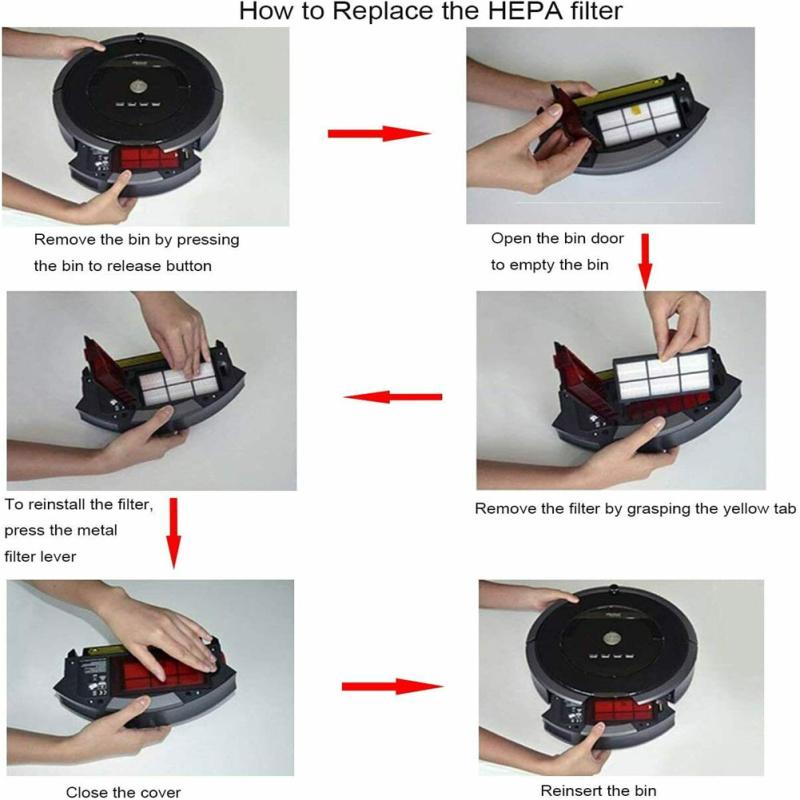 How to Replace the HEPA filter

Remove the bin by pressing the bin to release button

Open the bin door to empty the bin

Remove the filter by grasping the yellow tab

To reinstall the filter, press the metal filter lever

Close the cover

Reinsert the bin