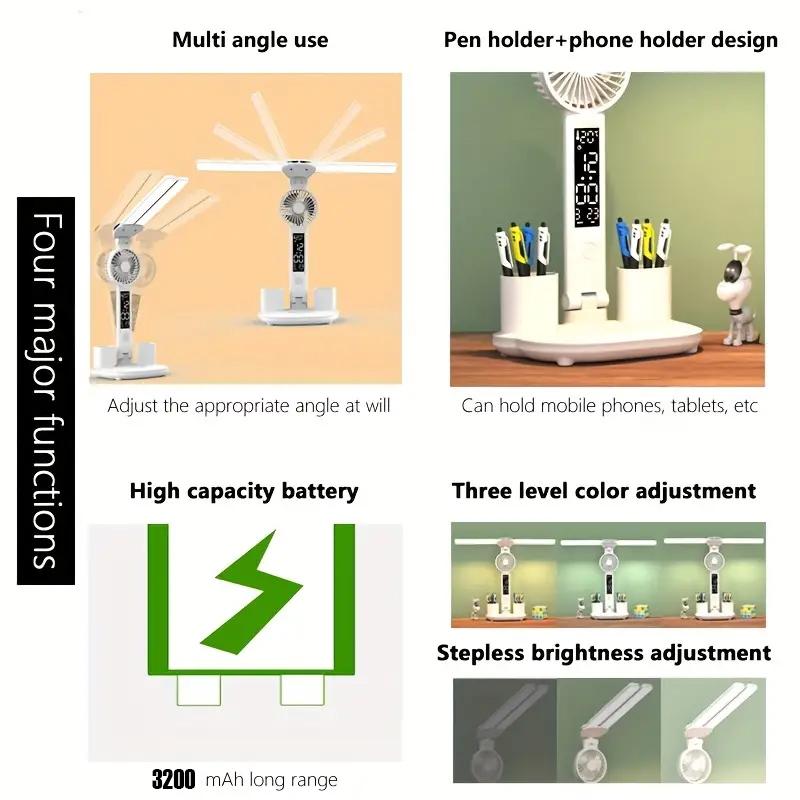 Four major functions

Multi angle use

Adjust the appropriate angle at will

Pen holder+phone holder design

12:00

Can hold mobile phones, tablets, etc

High capacity battery

3200 mAh long range

Three level color adjustment

Stepless brightness adjustment