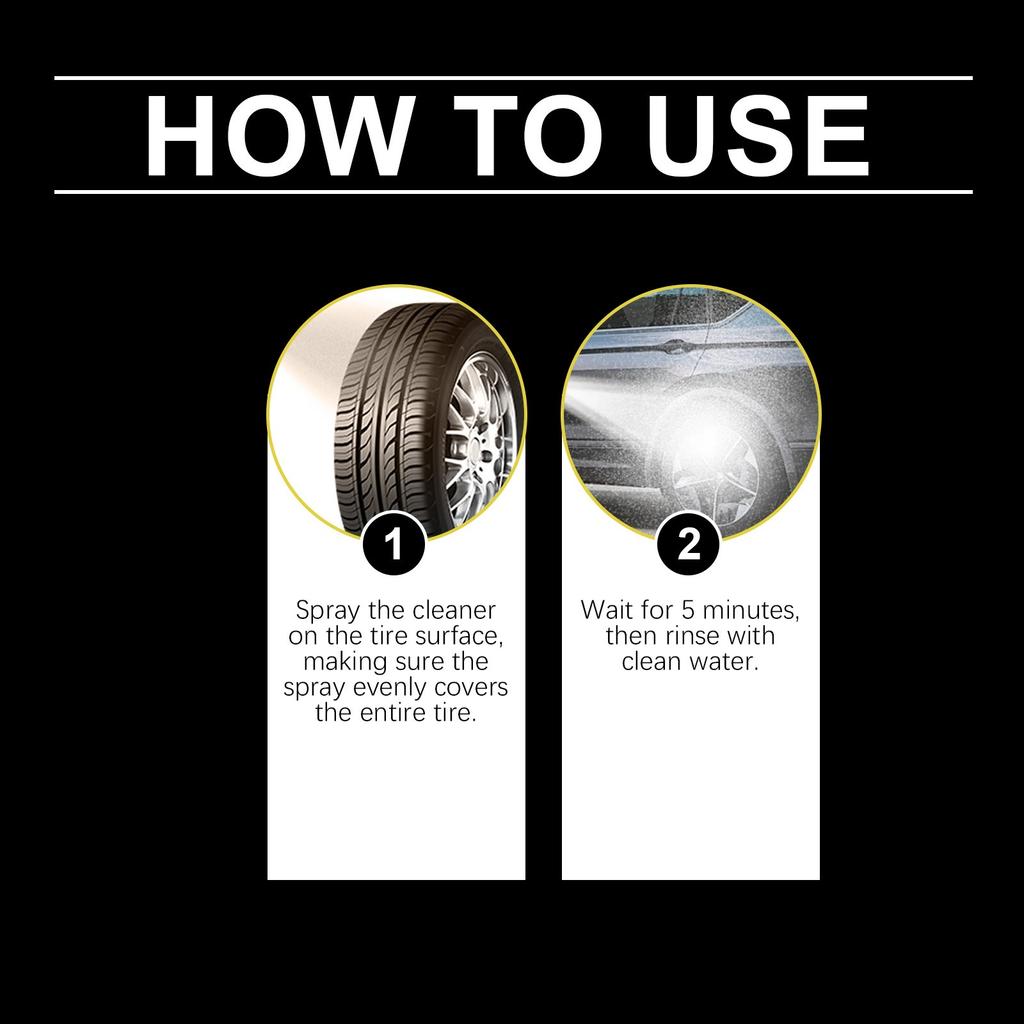 HOW TO USE

1

Spray the cleaner on the tire surface, making sure the spray evenly covers the entire tire.

2

Wait for 5 minutes, then rinse with clean water.