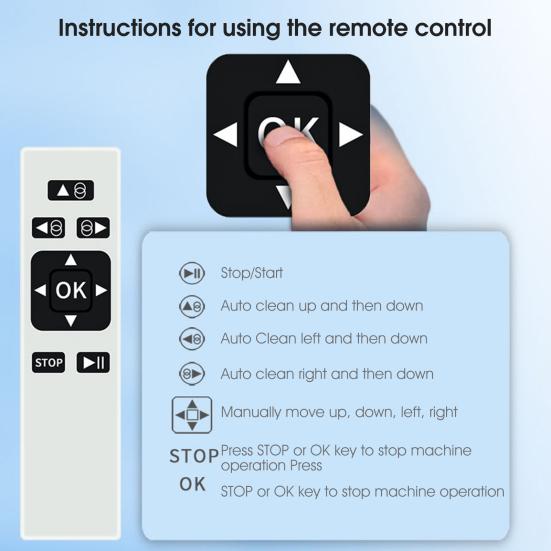 Instructions for using the remote control

OK

OK

STOP

Stop/Start

Auto clean up and then down

Auto Clean left and then down

Auto clean right and then down

Manually move up, down, left, right

STOP Press STOP or OK key to stop machine operation Press

OK STOP or OK key to stop machine operation