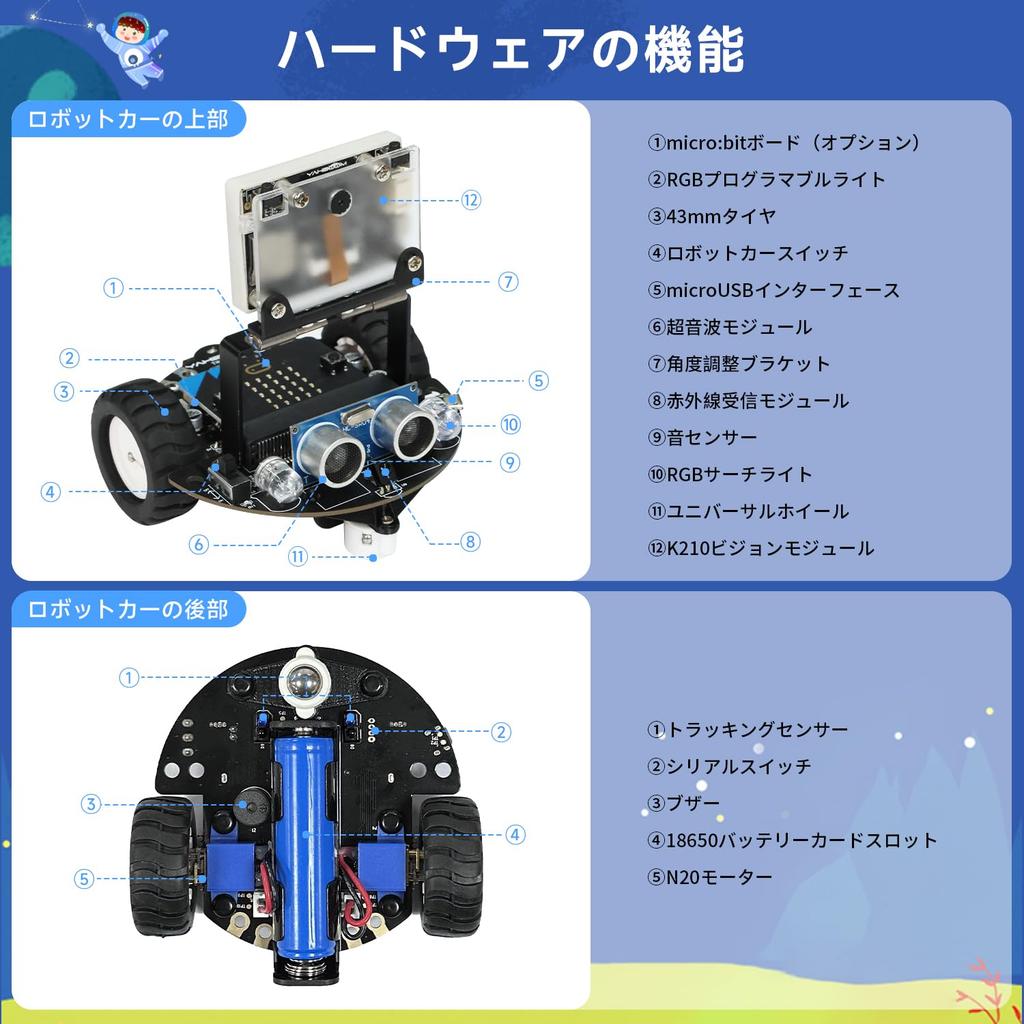 ハードウェアの機能

ロボットカーの上部

①
②
③
④
⑤
⑥
⑦
⑧
⑨
⑩
⑪
⑫

①micro:bitボード（オプション）
②RGBプログラマブルライト
③43mmタイヤ
④ロボットカースイッチ
⑤microUSBインターフェース
⑥超音波モジュール
⑦角度調整ブラケット
⑧赤外線受信モジュール
⑨音センサー
⑩RGBサーチライト
⑪ユニバーサルホイール
⑫K210ビジョンモジュール

ロボットカーの後部

①
②
③
④
⑤

①トラッキングセンサー
②シリアルスイッチ
③ブザー
④18650バッテリーカードスロット
⑤N20モーター