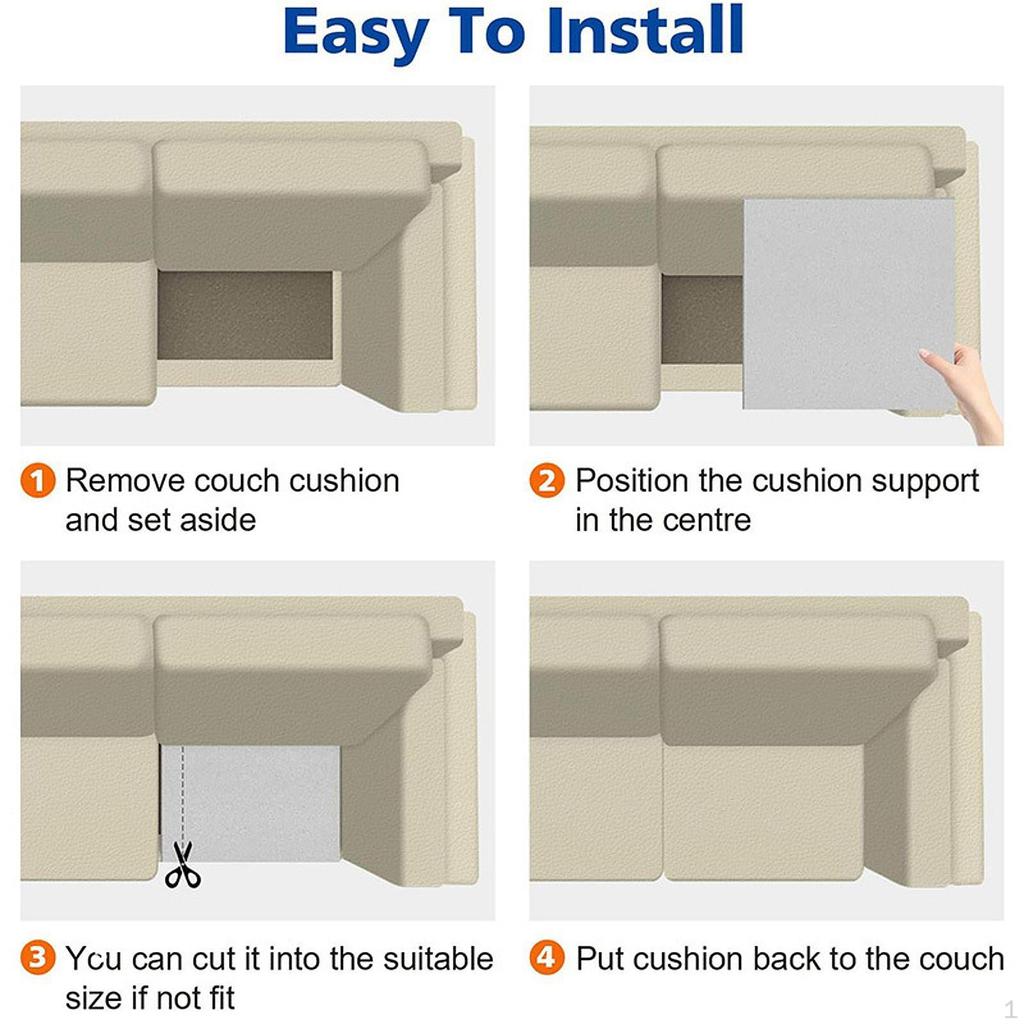 Easy To Install

1 Remove couch cushion and set aside

2 Position the cushion support in the centre

3 Ycu can cut it into the suitable size if not fit

4 Put cushion back to the couch

1