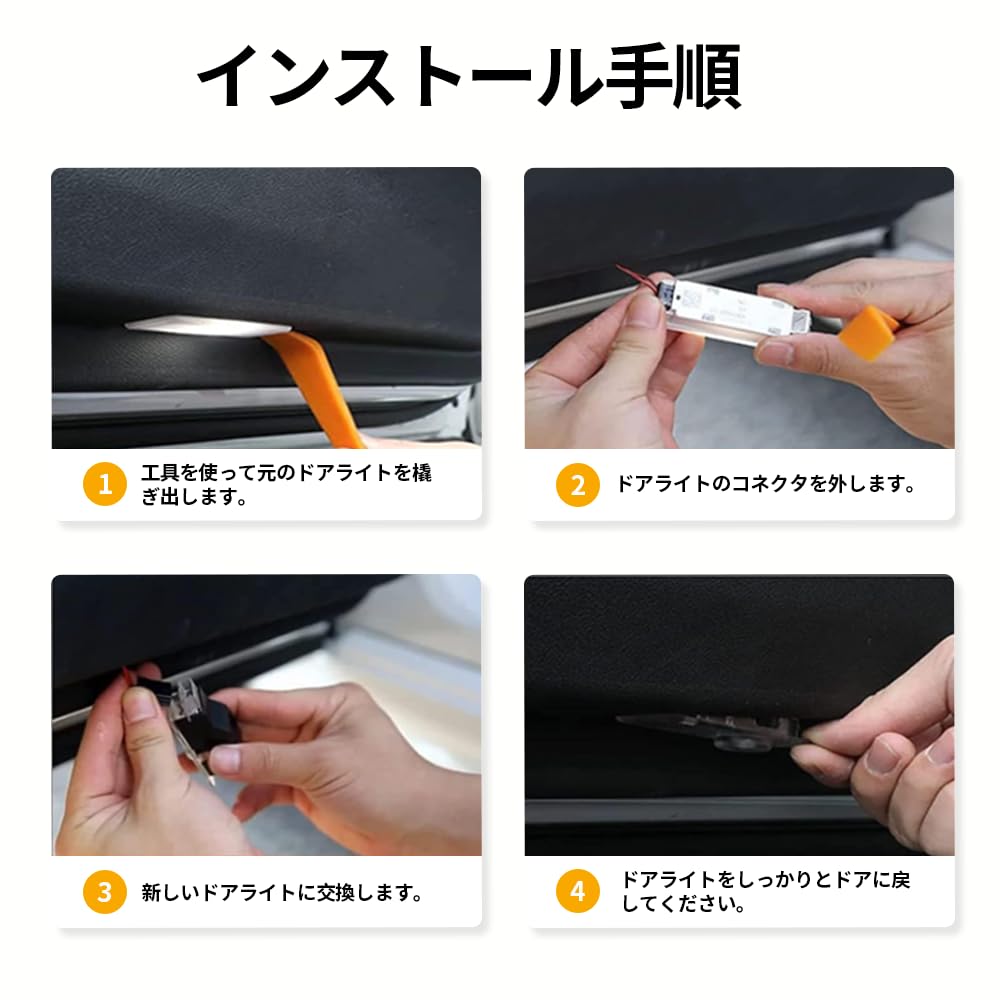 インストール手順

1 工具を使って元のドアライトを撬ぎ出します。

2 ドアライトのコネクタを外します。

3 新しいドアライトに交換します。

4 ドアライトをしっかりとドアに戻してください。