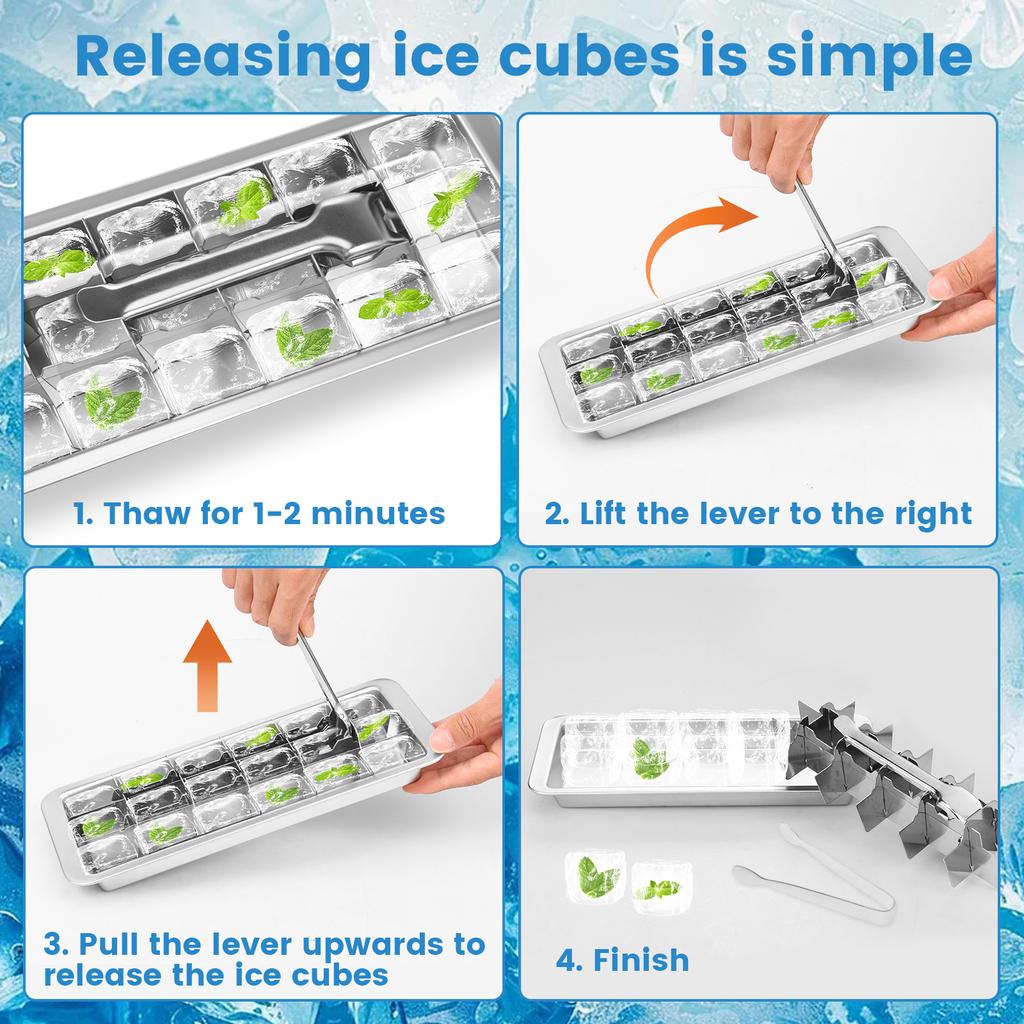 Releasing ice cubes is simple

1. Thaw for 1-2 minutes

2. Lift the lever to the right

3. Pull the lever upwards to release the ice cubes

4. Finish