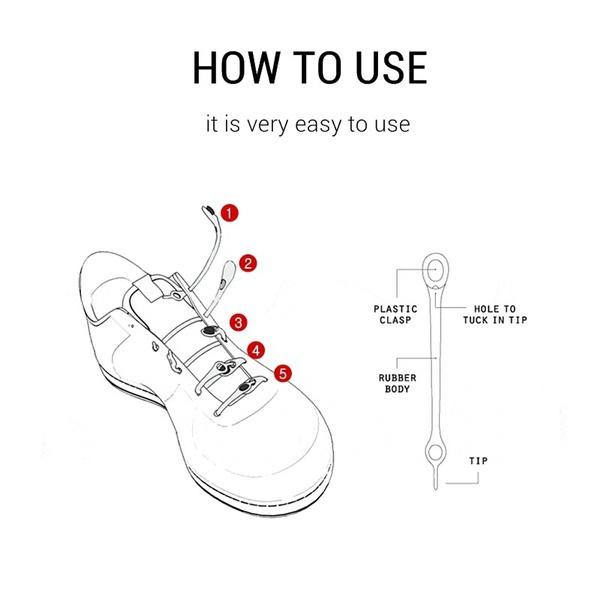 HOW TO USE

it is very easy to use

1
2
3
4
5

PLASTIC CLASP

HOLE TO TUCK IN TIP

RUBBER BODY

TIP