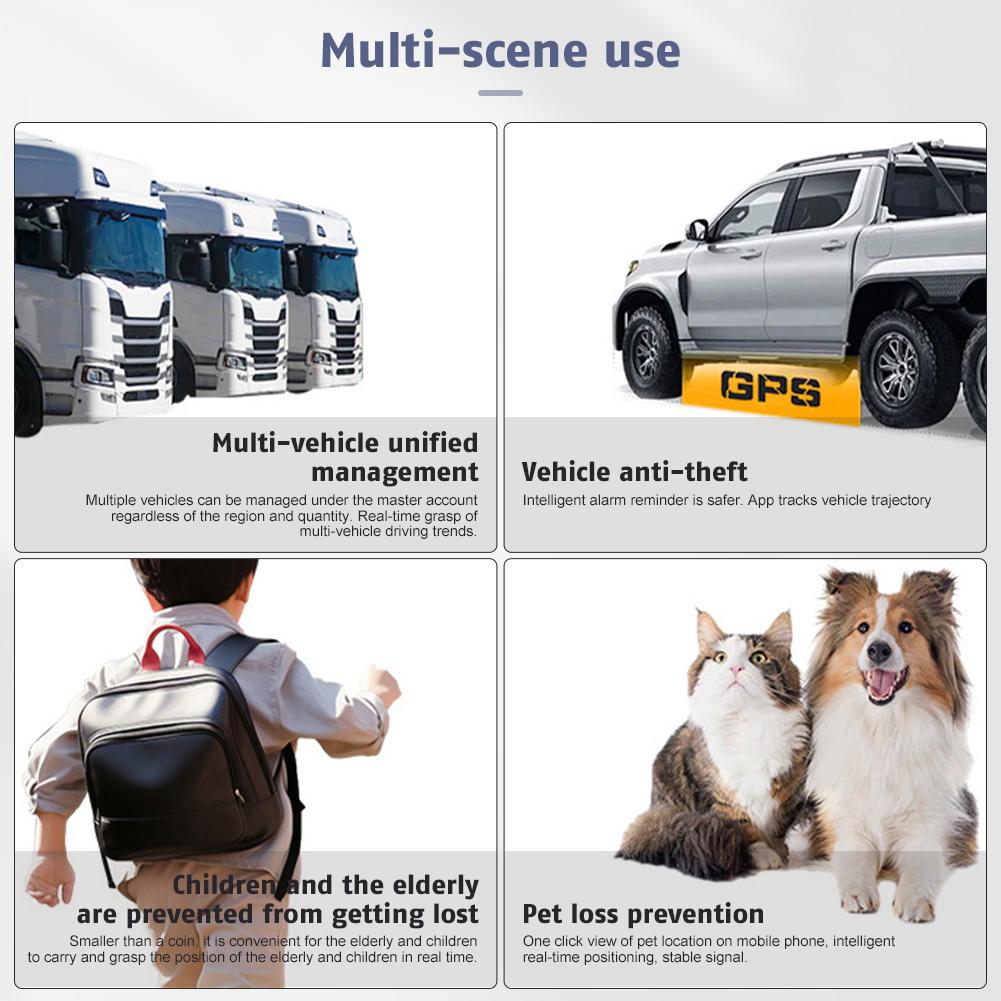 Multi-scene use

Multi-vehicle unified management

Multiple vehicles can be managed under the master account regardless of the region and quantity. Real-time grasp of multi-vehicle driving trends.

GPS

Vehicle anti-theft

Intelligent alarm reminder is safer. App tracks vehicle trajectory

Children and the elderly are prevented from getting lost

Smaller than a coin, it is convenient for the elderly and children to carry and grasp the position of the elderly and children in real time.

Pet loss prevention

One click view of pet location on mobile phone, intelligent real-time positioning, stable signal.