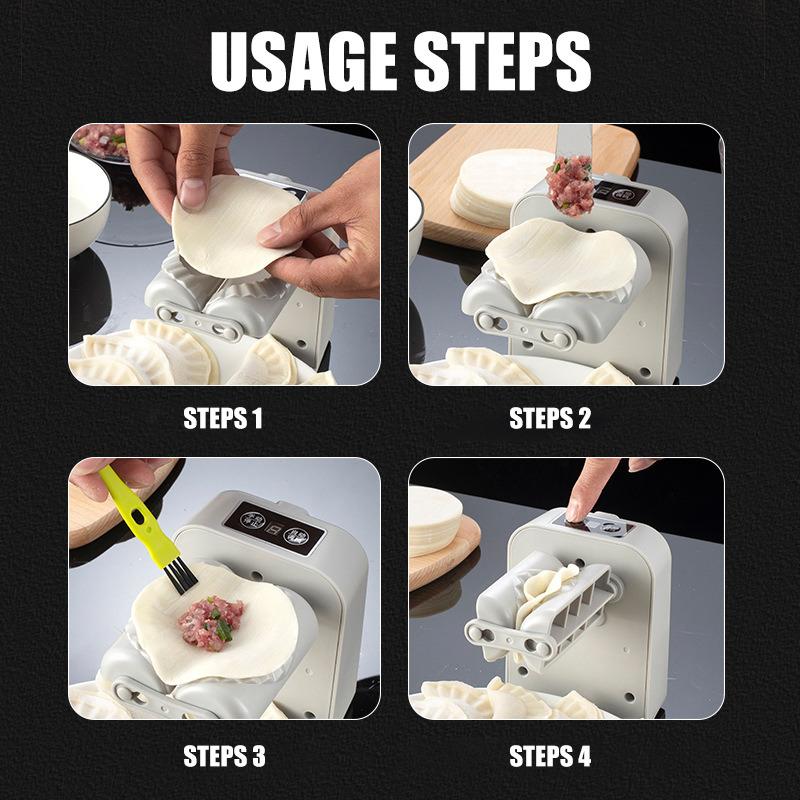 USAGE STEPS

STEPS 1

STEPS 2

STEPS 3

STEPS 4