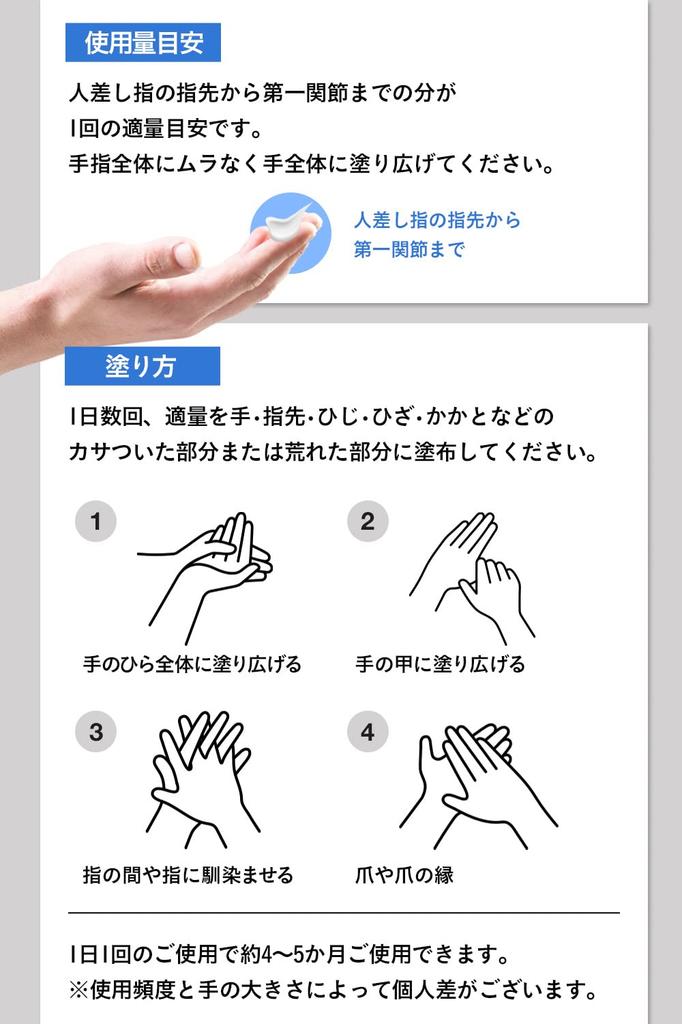 使用量目安

人差し指の指先から第一関節までの分が
1回の適量目安です。
手指全体にムラなく手全体に塗り広げてください。

人差し指の指先から
第一関節まで

塗り方

1日数回、適量を手・指先・ひじ・ひざ・かかとなどの
カサついた部分または荒れた部分に塗布してください。

1
手のひら全体に塗り広げる

2
手の甲に塗り広げる

3
指の間や指に馴染ませる

4
爪や爪の縁

1日1回のご使用で約4〜5か月ご使用できます。
※使用頻度と手の大きさによって個人差がございます。