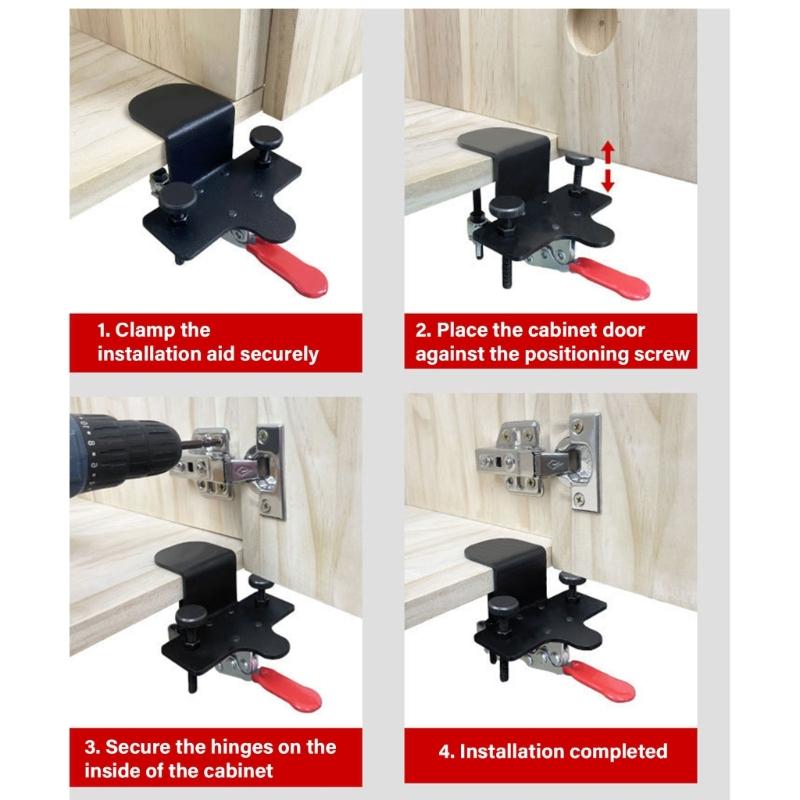 1. Clamp the installation aid securely

2. Place the cabinet door against the positioning screw

3. Secure the hinges on the inside of the cabinet

4. Installation completed