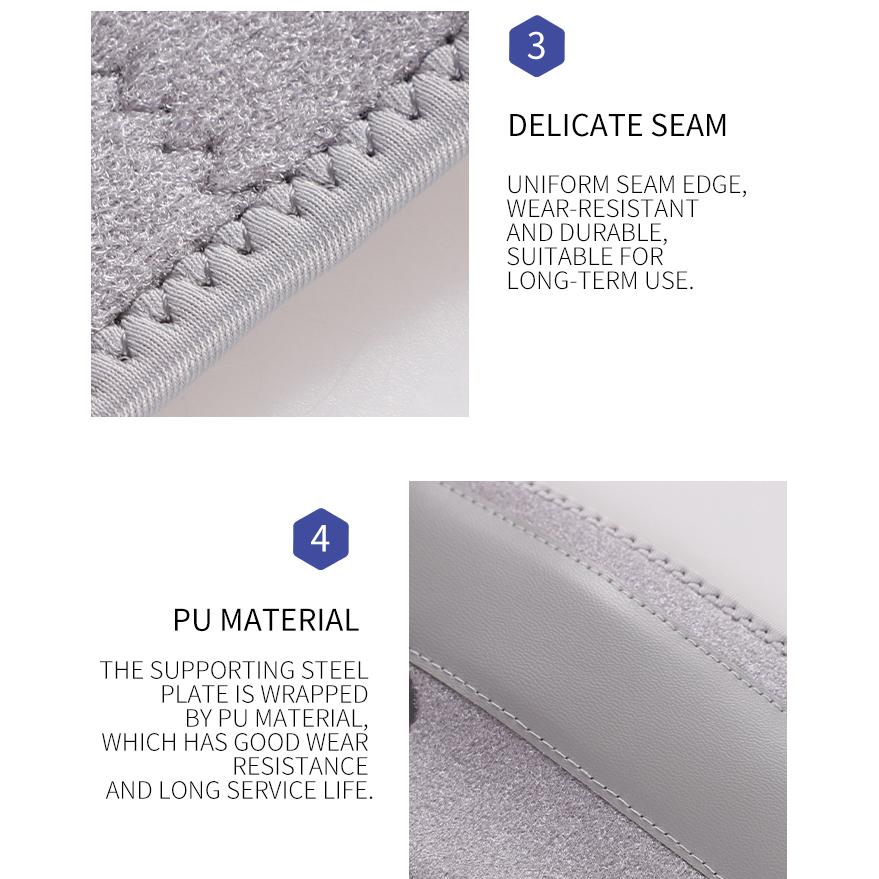 3

DELICATE SEAM

UNIFORM SEAM EDGE, WEAR-RESISTANT AND DURABLE, SUITABLE FOR LONG-TERM USE.

4

PU MATERIAL

THE SUPPORTING STEEL PLATE IS WRAPPED BY PU MATERIAL, WHICH HAS GOOD WEAR RESISTANCE AND LONG SERVICE LIFE.