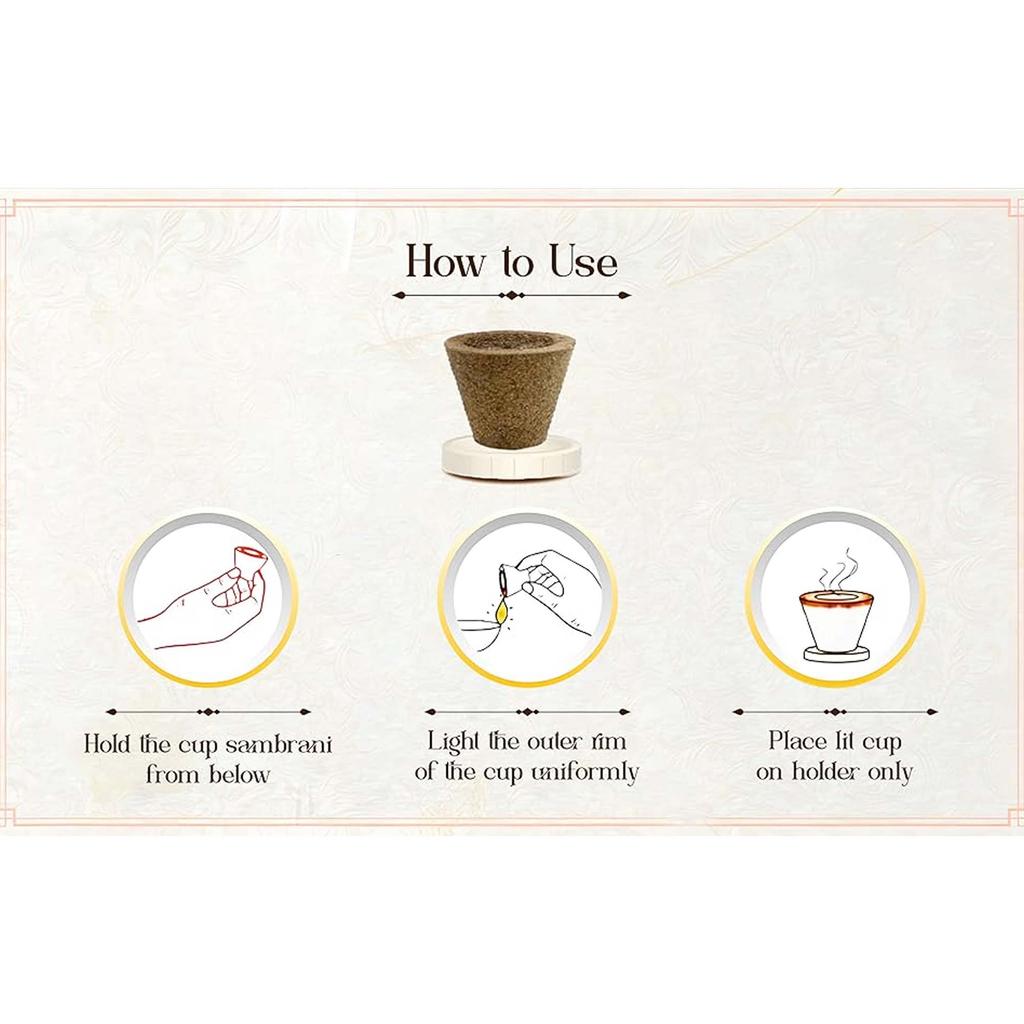 How to Use

Hold the cup sambrani from below

Light the outer rim of the cup uniformly

Place lit cup on holder only