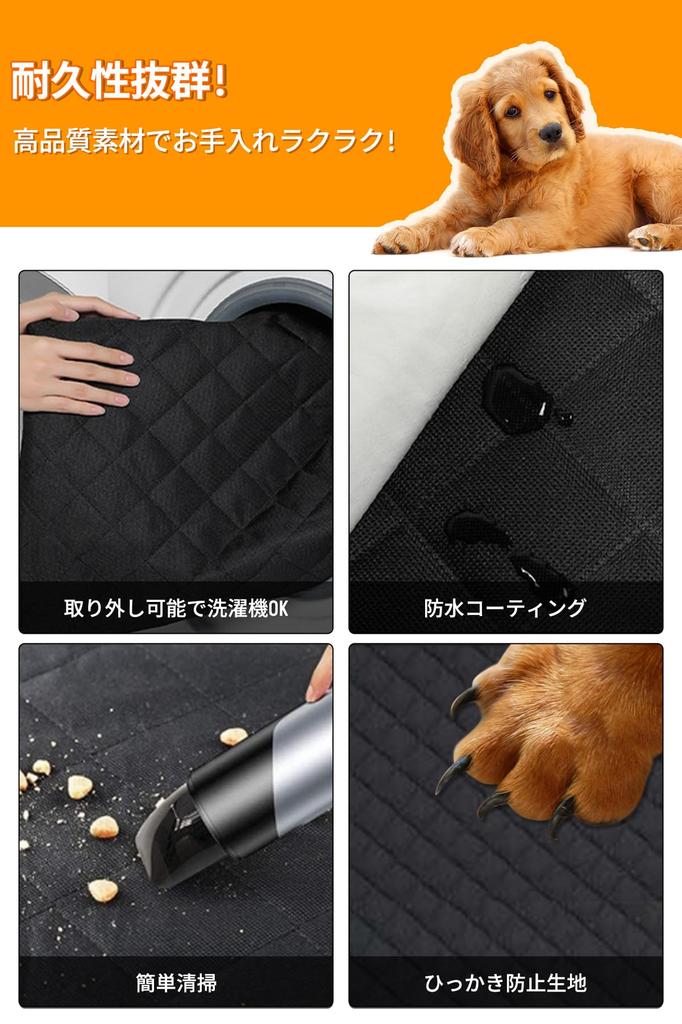 耐久性抜群!

高品質素材でお手入れラクラク!

取り外し可能で洗濯機OK

防水コーティング

簡単清掃

ひっかき防止生地