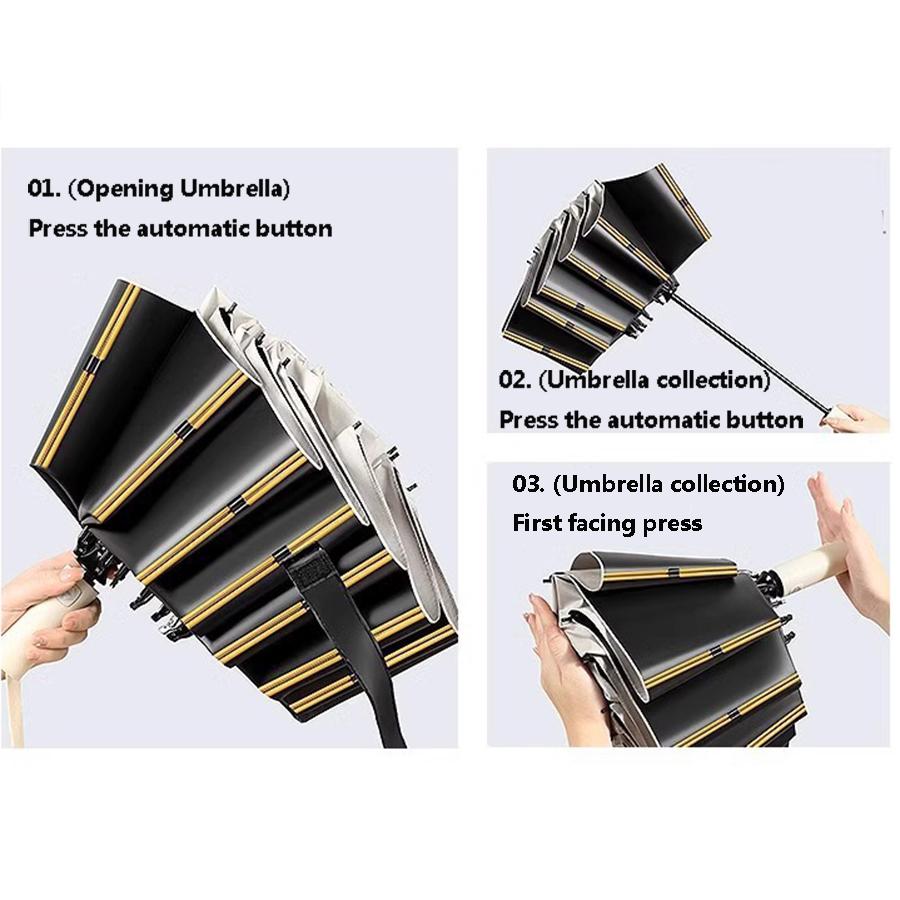 01. (Opening Umbrella)
Press the automatic button

02. (Umbrella collection)
Press the automatic button

03. (Umbrella collection)
First facing press