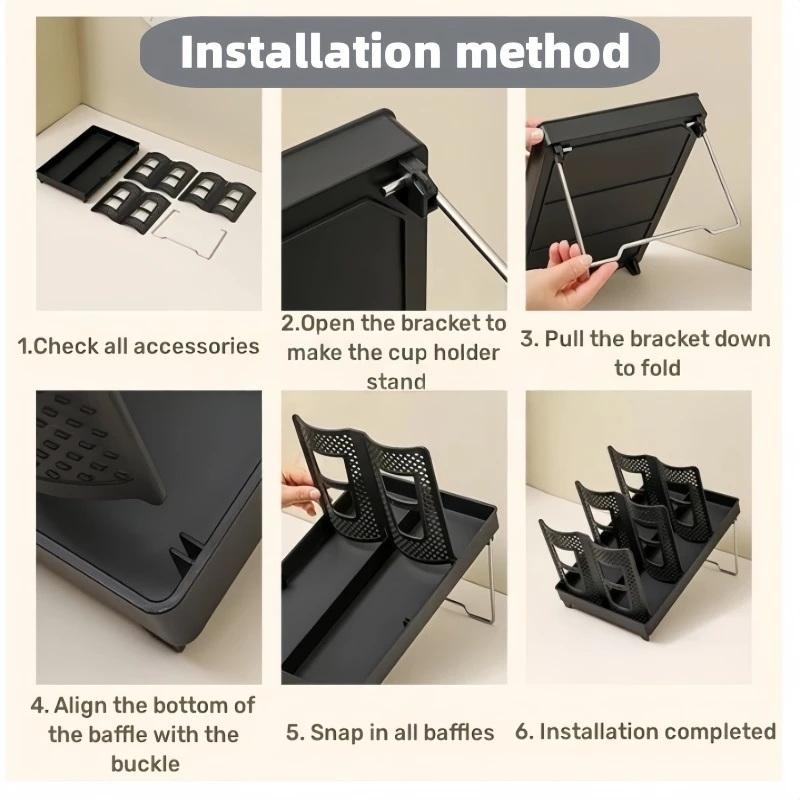 Installation method

1.Check all accessories

2.Open the bracket to make the cup holder stand

3. Pull the bracket down to fold

4. Align the bottom of the baffle with the buckle

5. Snap in all baffles

6. Installation completed