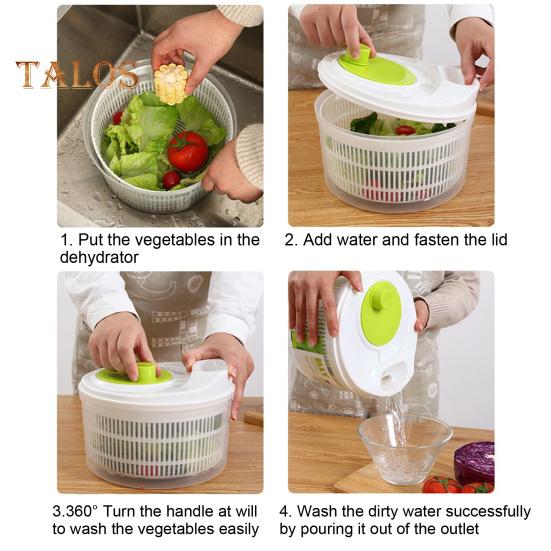 TALOS

1. Put the vegetables in the dehydrator

2. Add water and fasten the lid

3.360° Turn the handle at will to wash the vegetables easily

4. Wash the dirty water successfully by pouring it out of the outlet