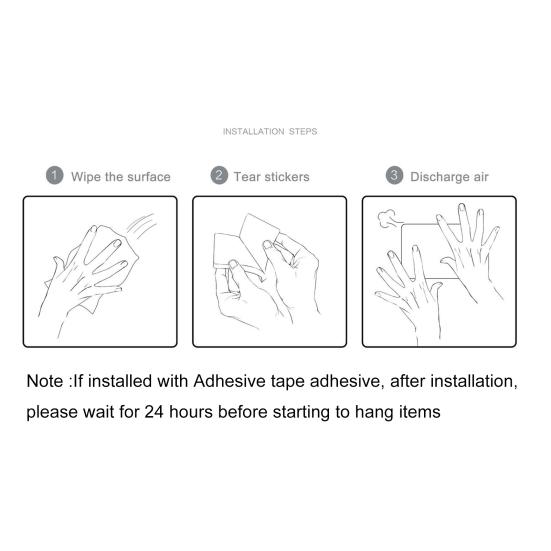 INSTALLATION STEPS

1 Wipe the surface

2 Tear stickers

3 Discharge air

Note :If installed with Adhesive tape adhesive, after installation, please wait for 24 hours before starting to hang items