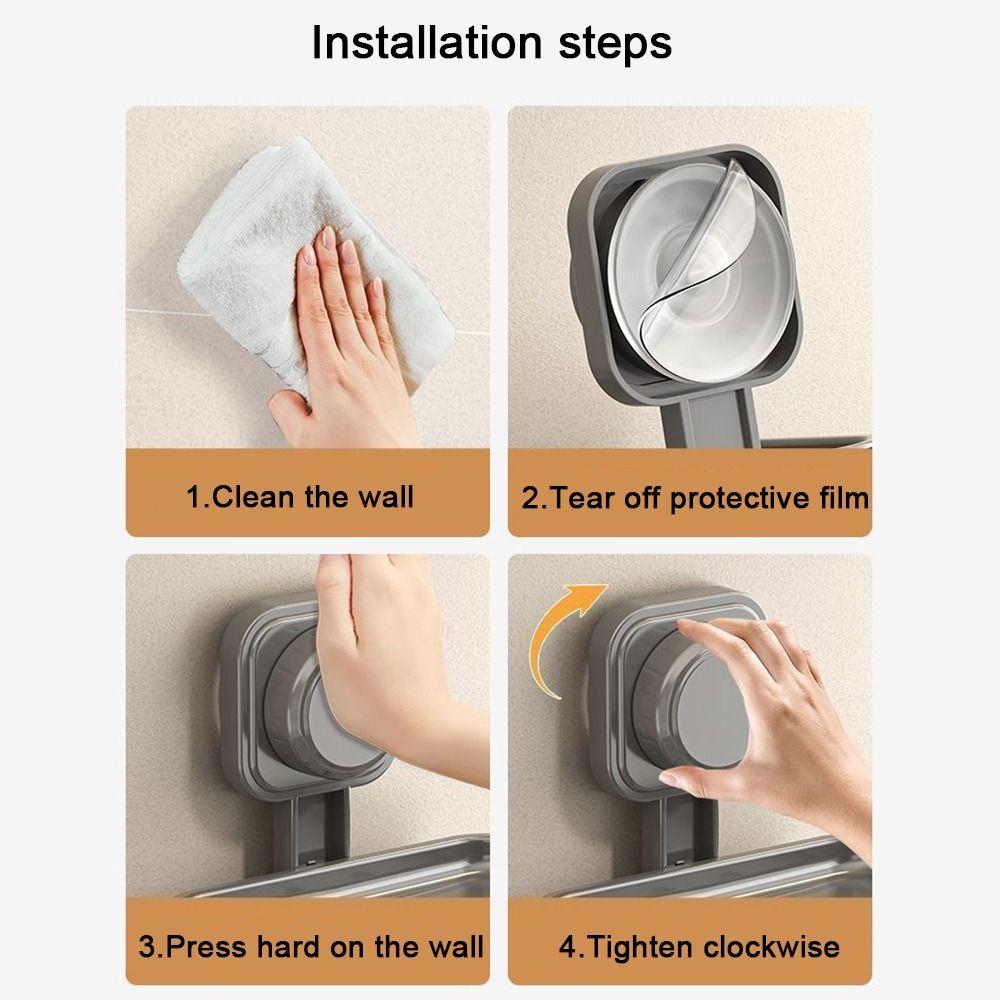 Installation steps

1.Clean the wall

2.Tear off protective film

3.Press hard on the wall

4.Tighten clockwise