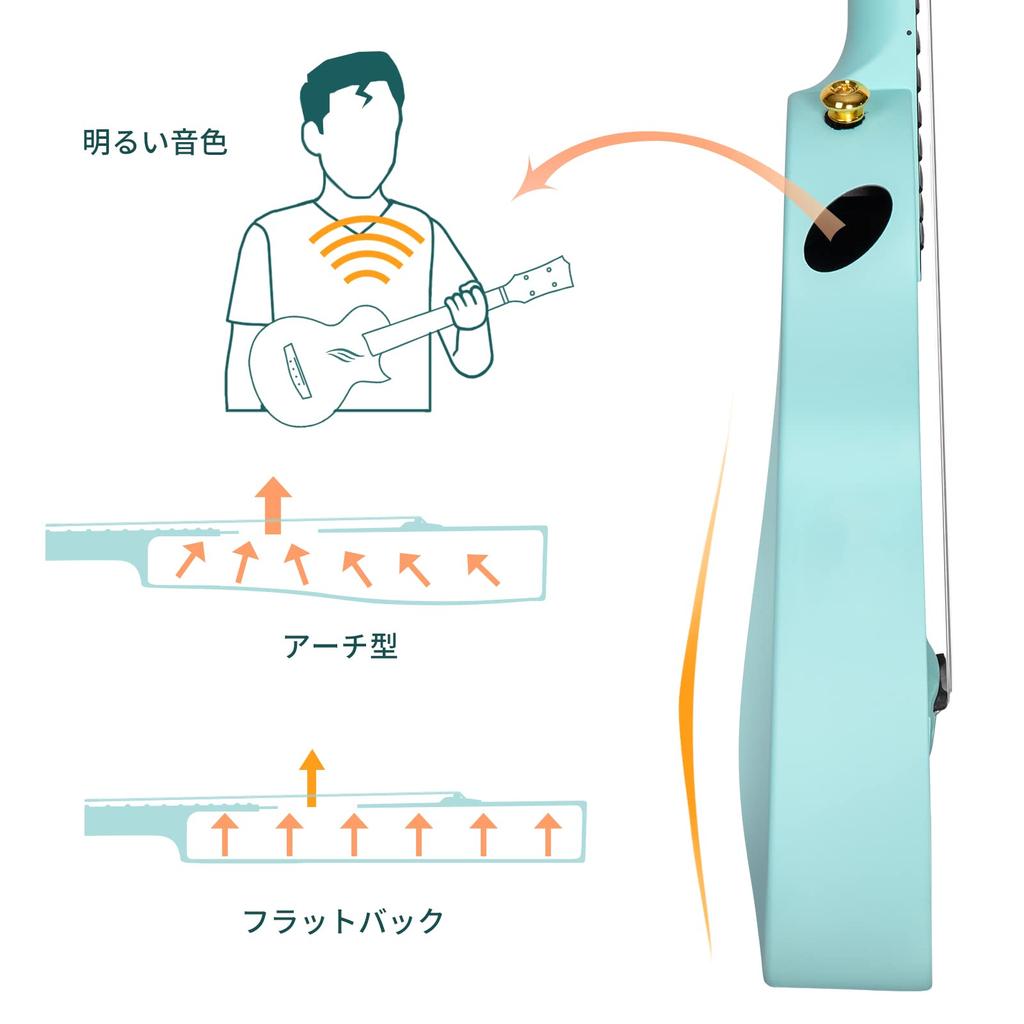 明るい音色

アーチ型

フラットバック