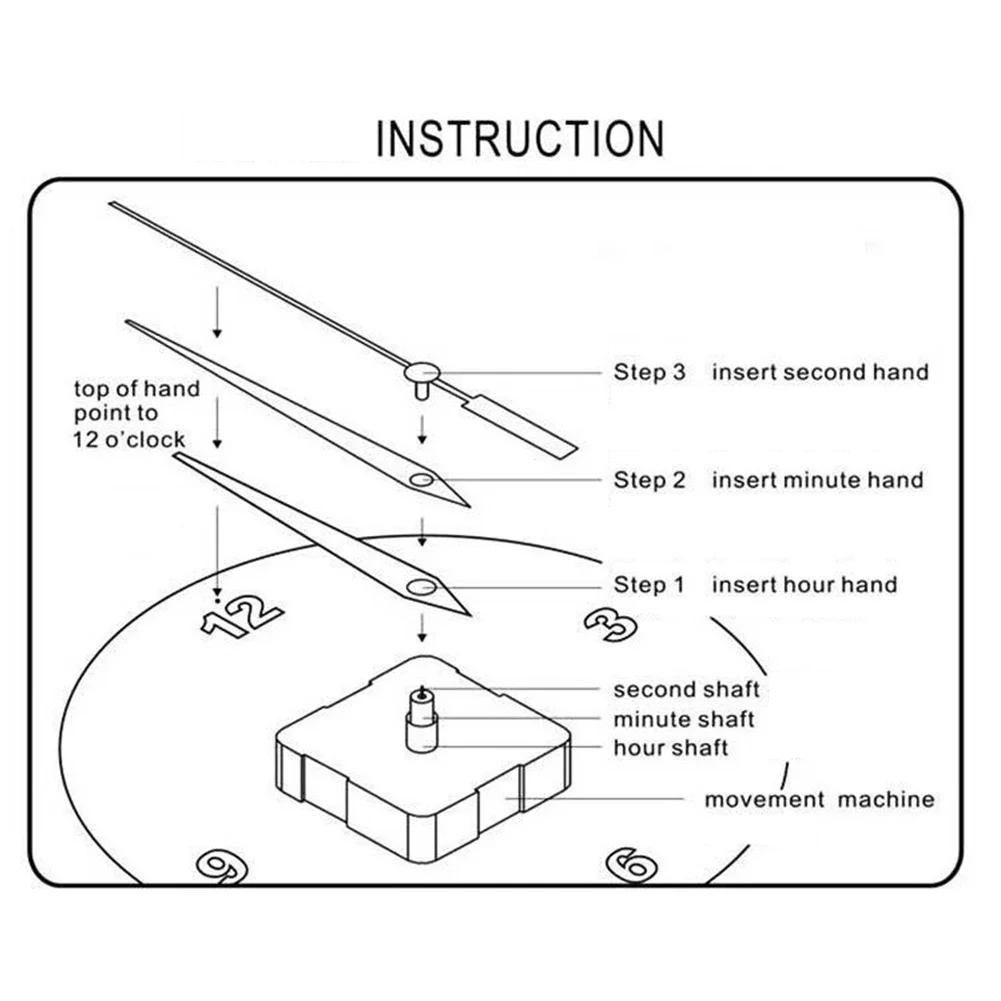 INSTRUCTION

top of hand point to 12 o'clock

Step 3 insert second hand

Step 2 insert minute hand

Step 1 insert hour hand

12

3

second shaft

minute shaft

hour shaft

movement machine

9

6